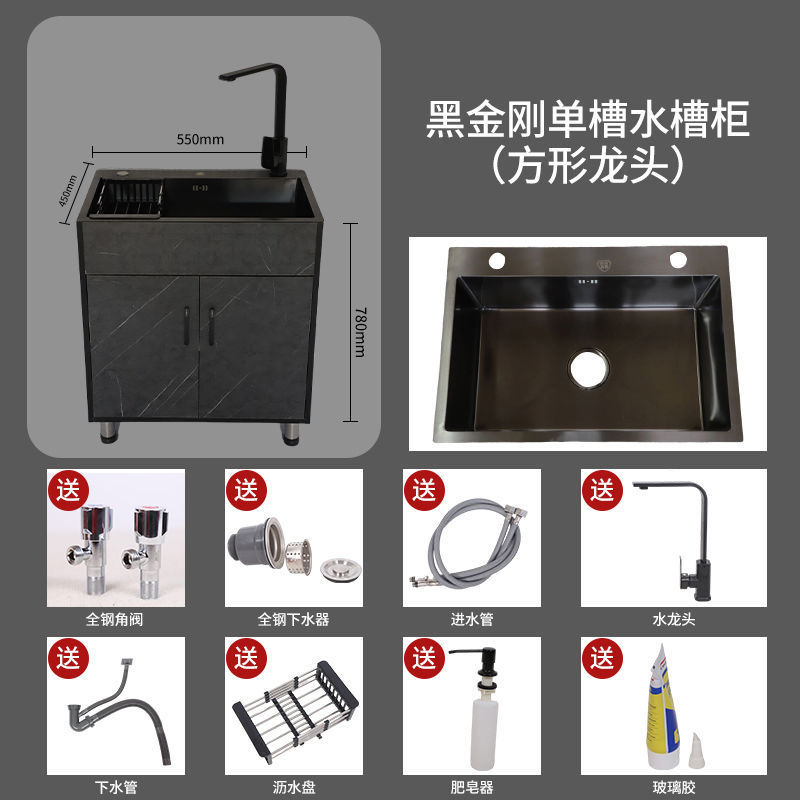 550mm

450mm

780mm

黑金刚单槽水槽柜
（方形龙头）

送

全钢角阀

送

全钢下水器

送

进水管

送

水龙头

送

下水管

送

沥水盘

送

肥皂器

送

玻璃胶