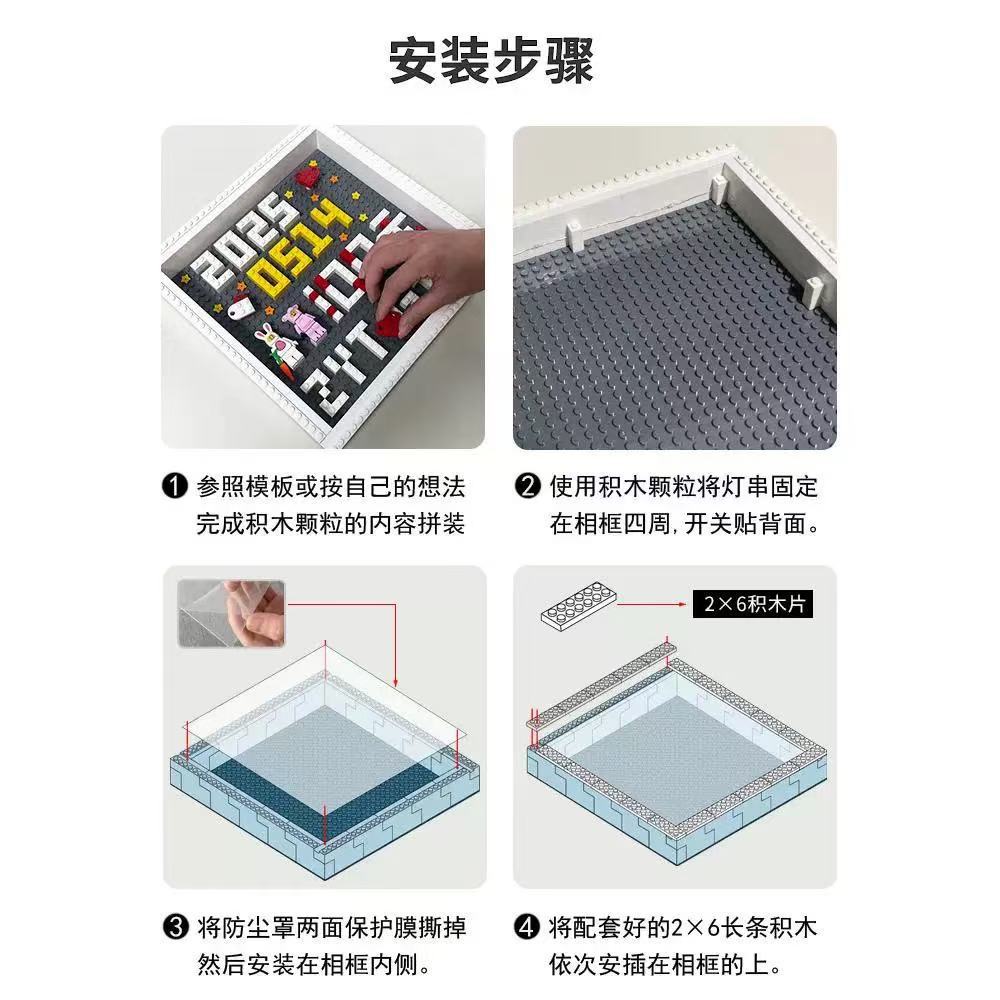 安装步骤

2025
0514

❶ 参照模板或按自己的想法完成积木颗粒的内容拼装

❷ 使用积木颗粒将灯串固定在相框四周，开关贴背面。

2×6积木片

❸ 将防尘罩两面保护膜撕掉然后安装在相框内侧。

❹ 将配套好的2×6长条积木依次安插在相框的上。