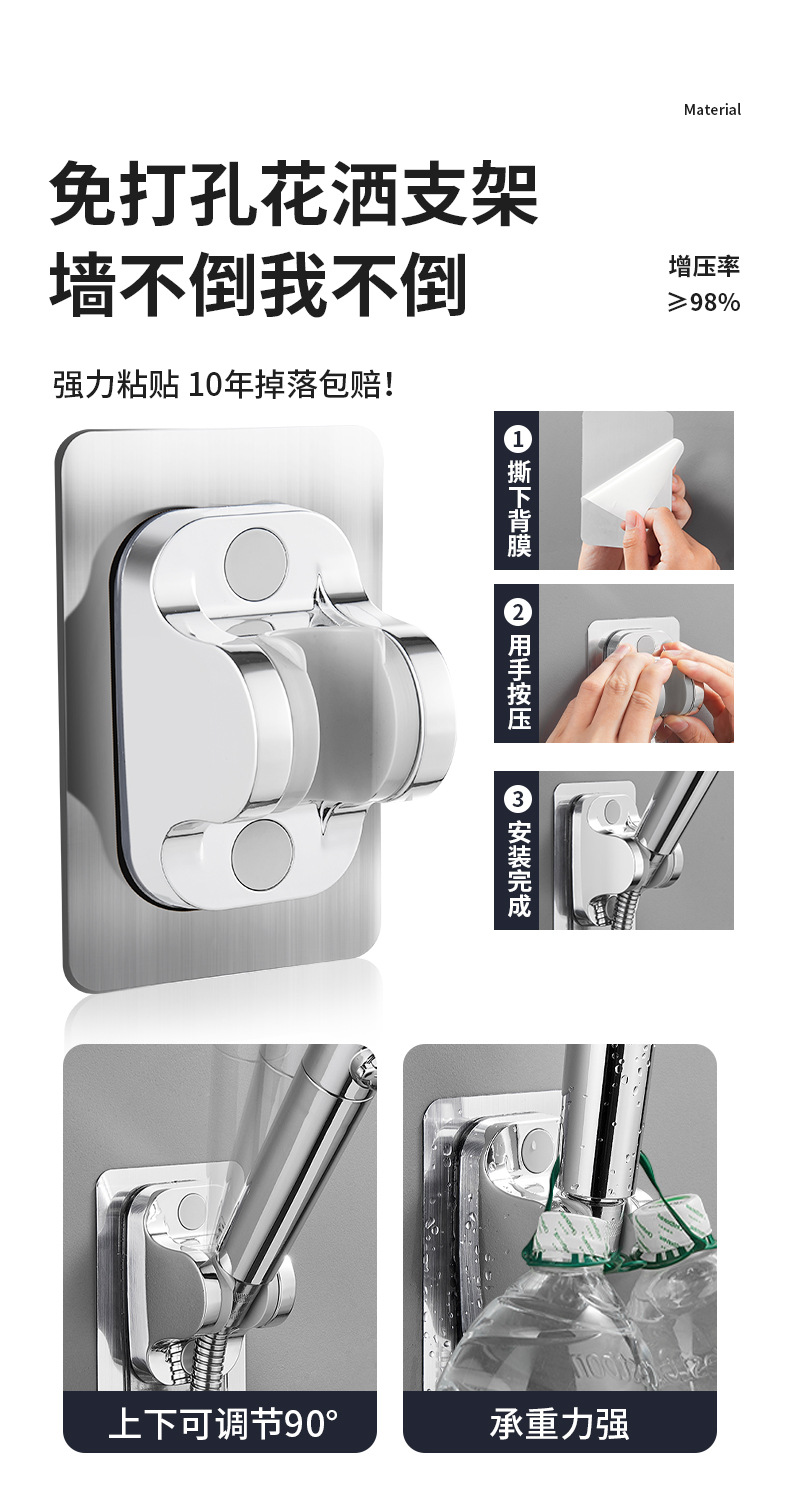 Material

免打孔花洒支架
墙不倒我不倒

增压率
≥98%

强力粘贴 10年掉落包赔!

1 撕下背膜

2 用手按压

3 安装完成

上下可调节90°

承重力强