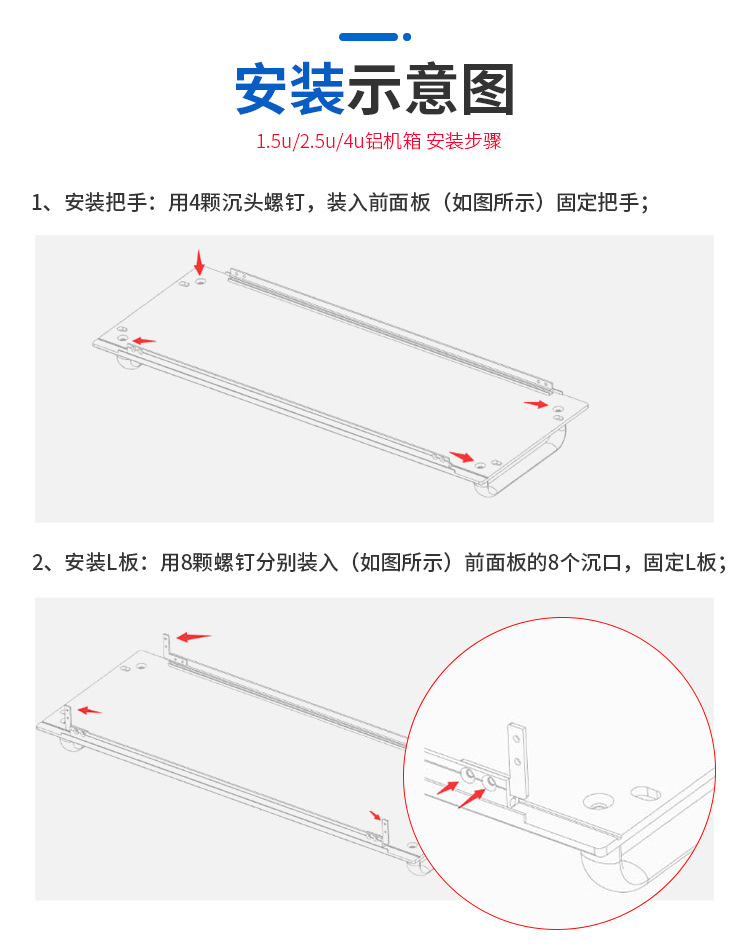 安装示意图

1.5u/2.5u/4u铝机箱 安装步骤

1、安装把手：用4颗沉头螺钉，装入前面板（如图所示）固定把手；

2、安装L板：用8颗螺钉分别装入（如图所示）前面板的8个沉口，固定L板；