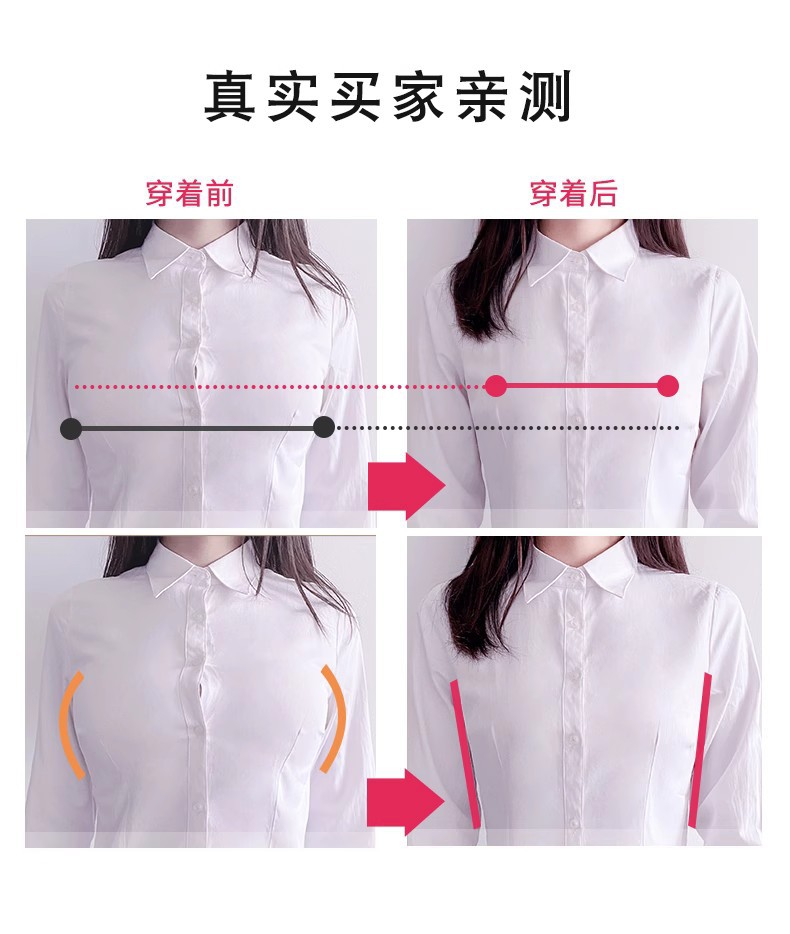 真实买家亲测

穿着前

穿着后