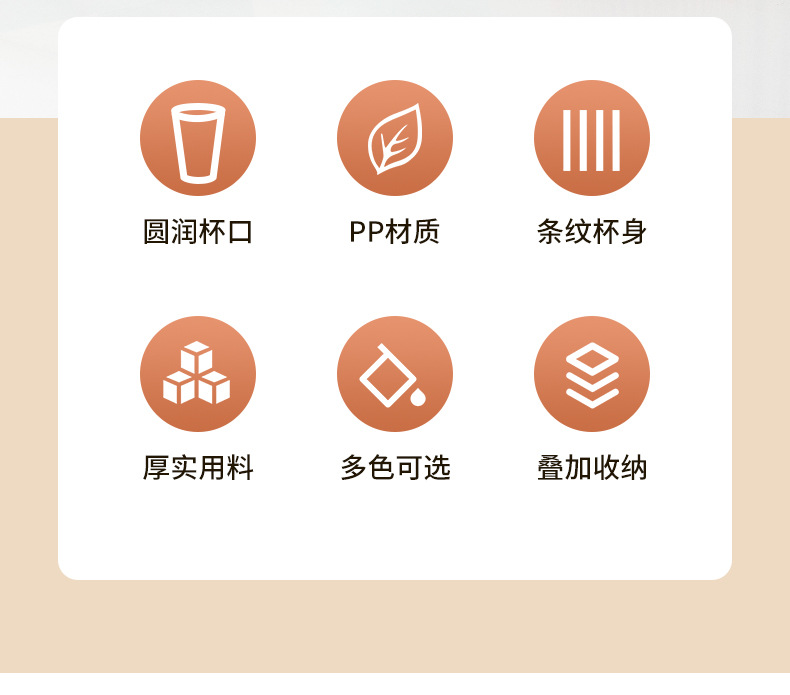 圆润杯口

PP材质

条纹杯身

厚实用料

多色可选

叠加收纳