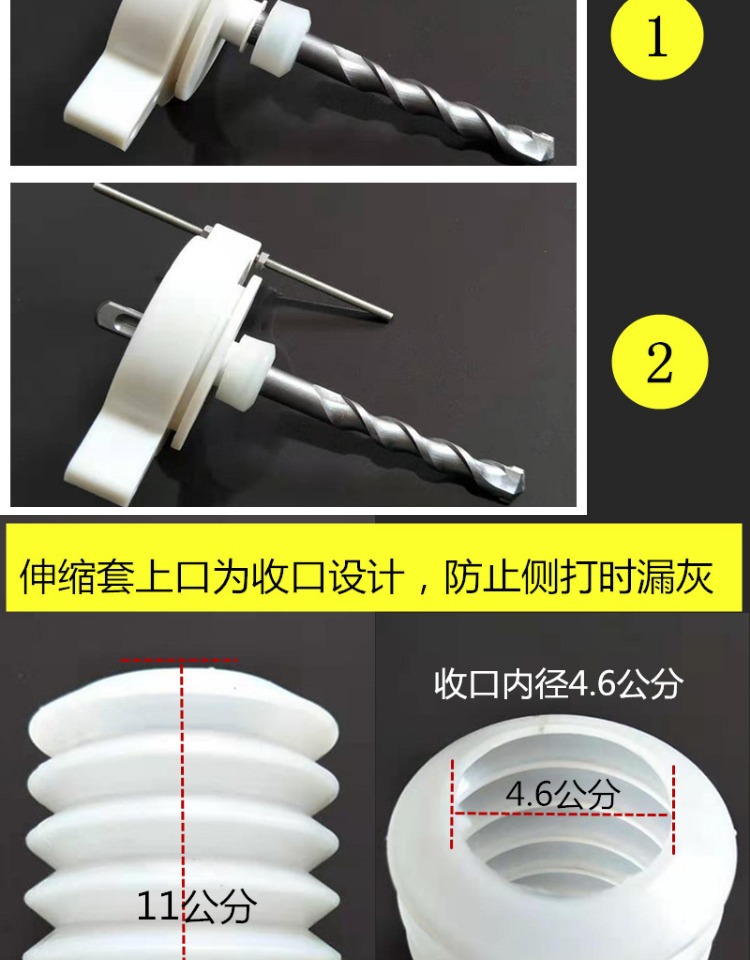 1

2

伸缩套上口为收口设计，防止侧打时漏灰

收口内径4.6公分

4.6公分

11公分