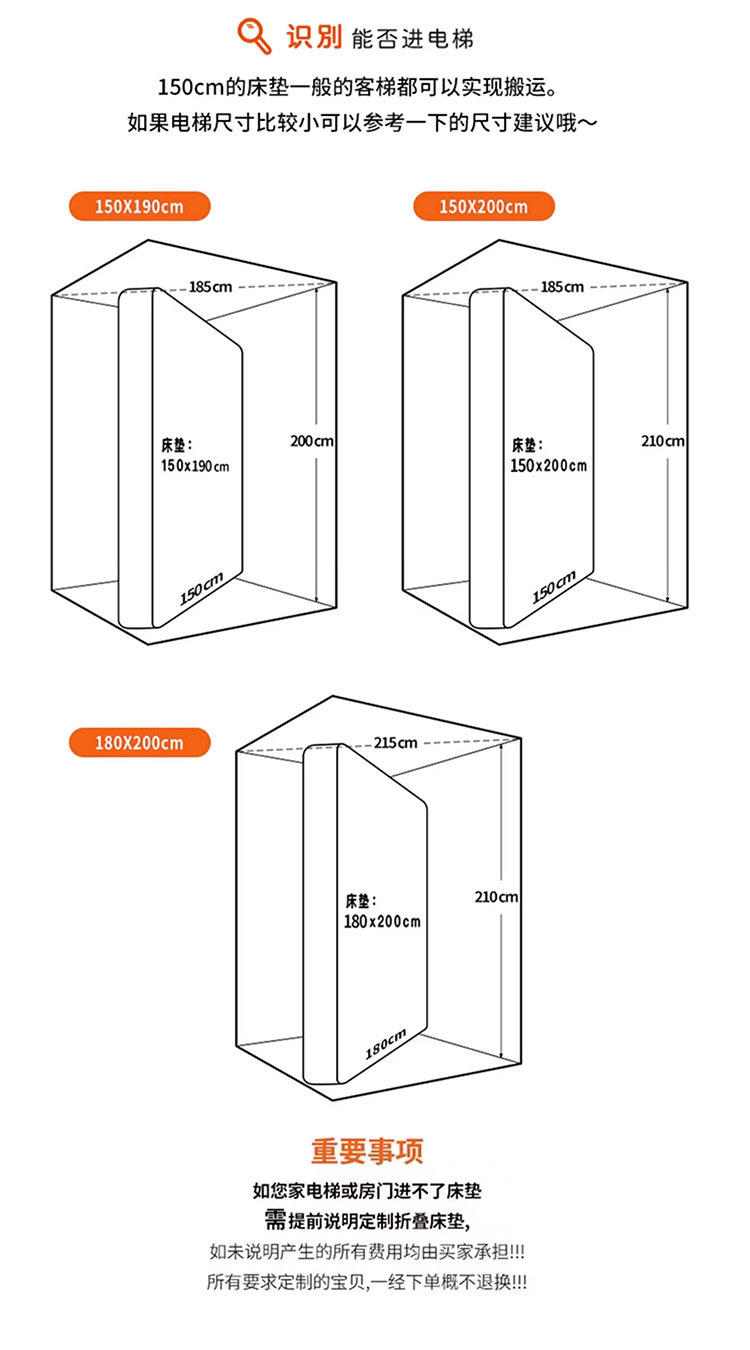 识别 能否进电梯

150cm的床垫一般的客梯都可以实现搬运。
如果电梯尺寸比较小可以参考一下的尺寸建议哦~

150X190cm

185cm

床垫：
150x190cm

200cm

150cm

150X200cm

185cm

床垫：
150x200cm

210cm

150cm

180X200cm

215cm

床垫：
180x200cm

210cm

180cm

重要事项

如您家电梯或房门进不了床垫
需提前说明定制折叠床垫,
如未说明产生的所有费用均由买家承担!!!
所有要求定制的宝贝,一经下单概不退换!!!