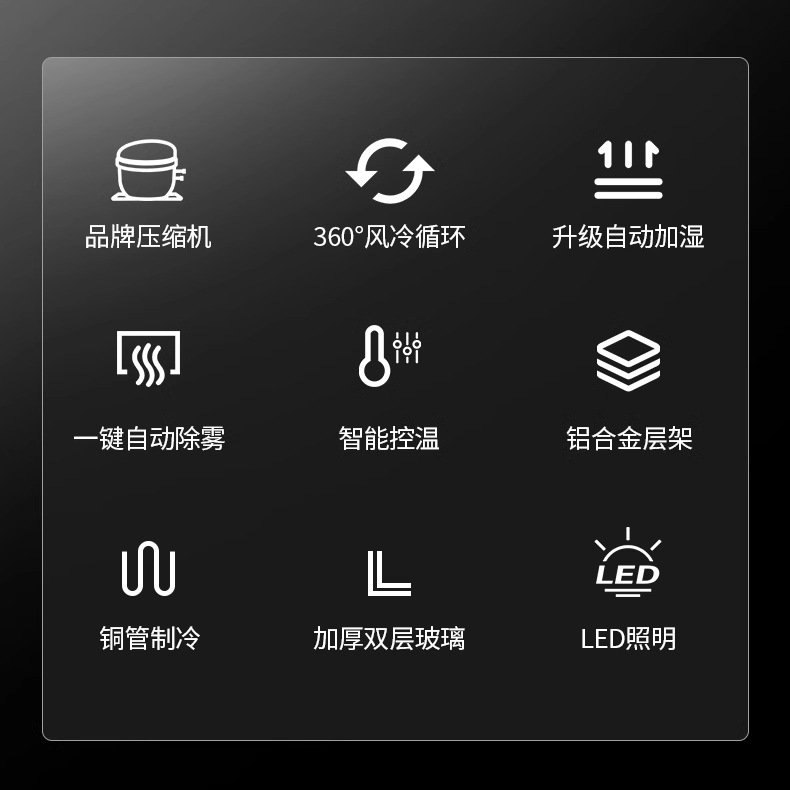 品牌压缩机

360°风冷循环

升级自动加湿

一键自动除雾

智能控温

铝合金层架

铜管制冷

加厚双层玻璃

LED

LED照明