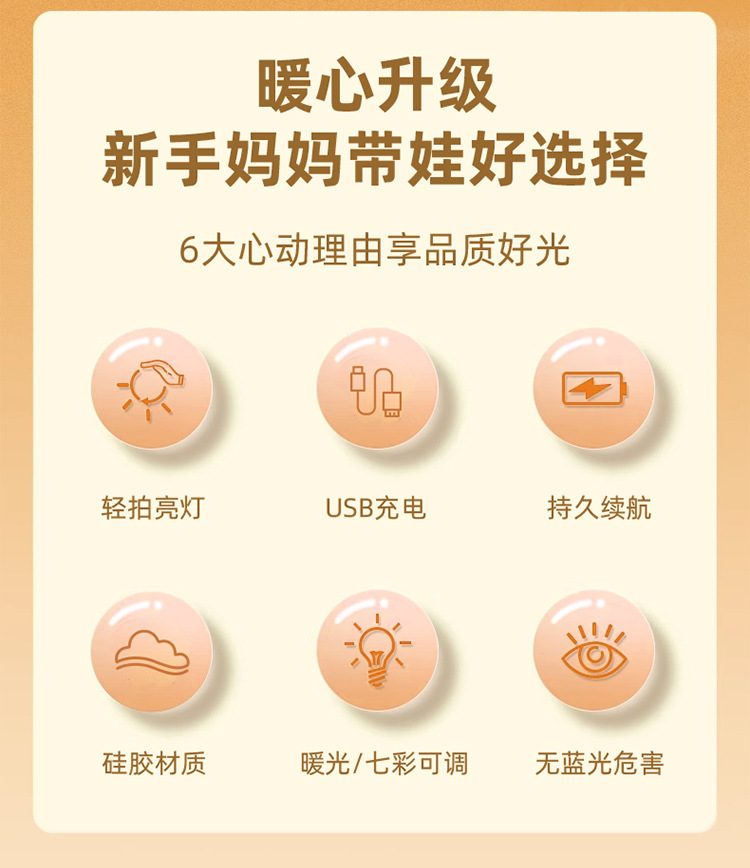 暖心升级
新手妈妈带娃好选择

6大心动理由享品质好光

轻拍亮灯

USB充电

持久续航

硅胶材质

暖光/七彩可调

无蓝光危害