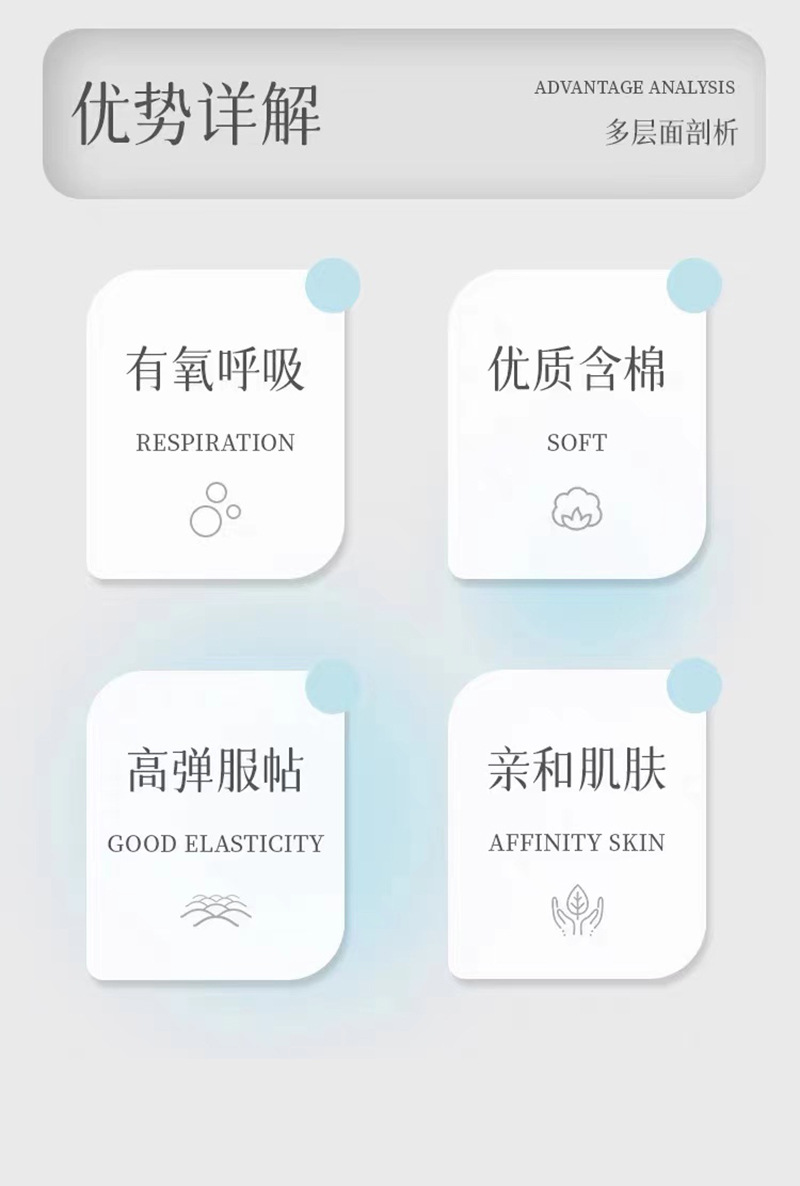 优势详解

ADVANTAGE ANALYSIS
多层面剖析

有氧呼吸

RESPIRATION

优质含棉

SOFT

高弹服帖

GOOD ELASTICITY

亲和肌肤

AFFINITY SKIN