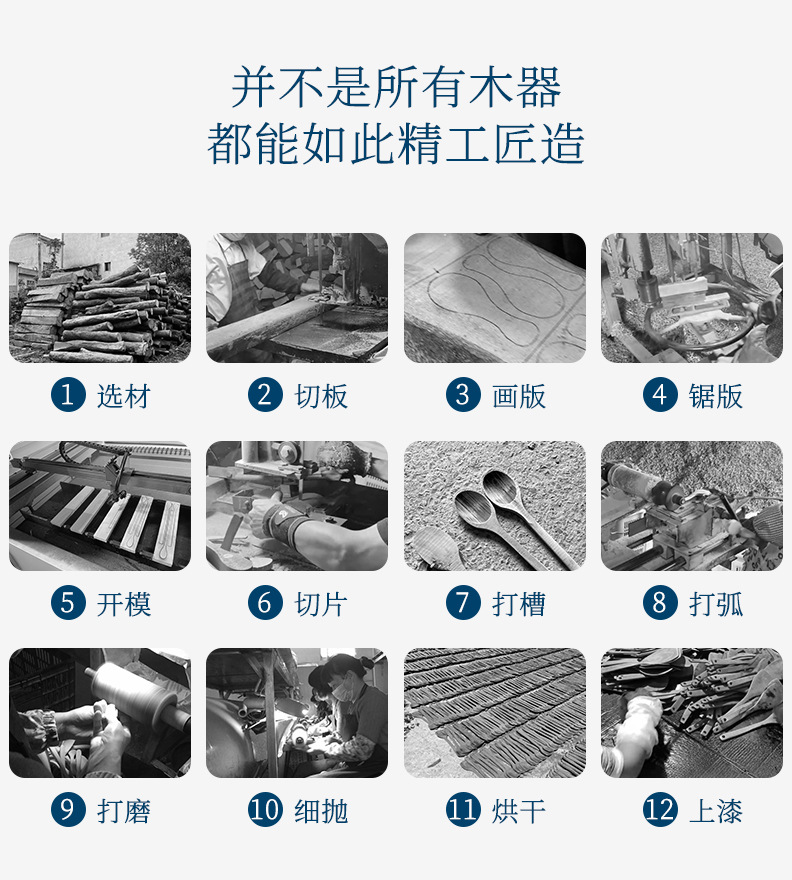 并不是所有木器
都能如此精工匠造

1 选材

2 切板

3 画版

4 锯版

5 开模

6 切片

7 打槽

8 打弧

9 打磨

10 细抛

11 烘干

12 上漆