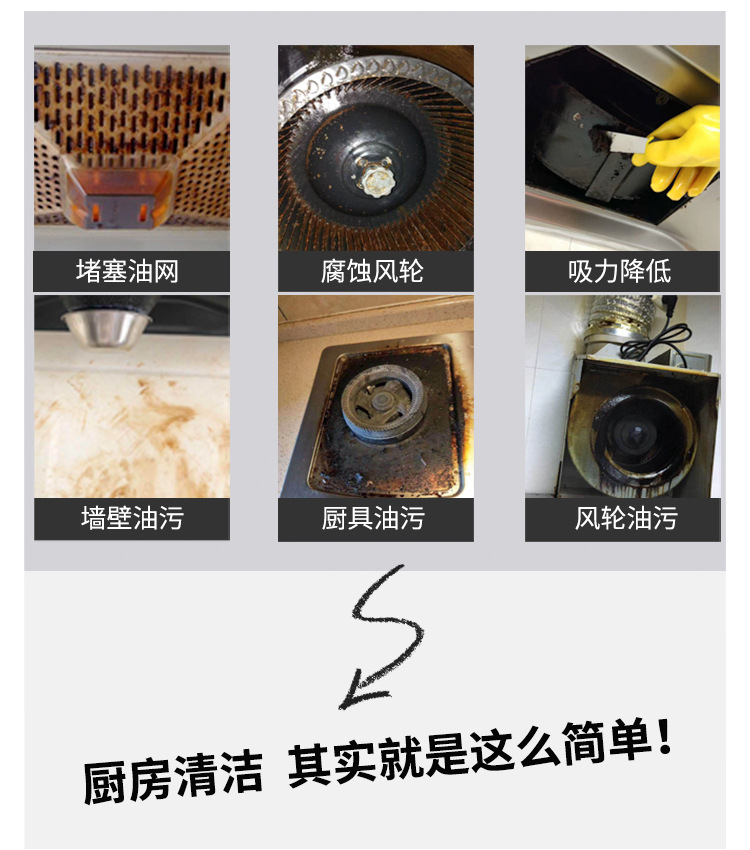 堵塞油网

腐蚀风轮

吸力降低

墙壁油污

厨具油污

风轮油污

厨房清洁 其实就是这么简单！