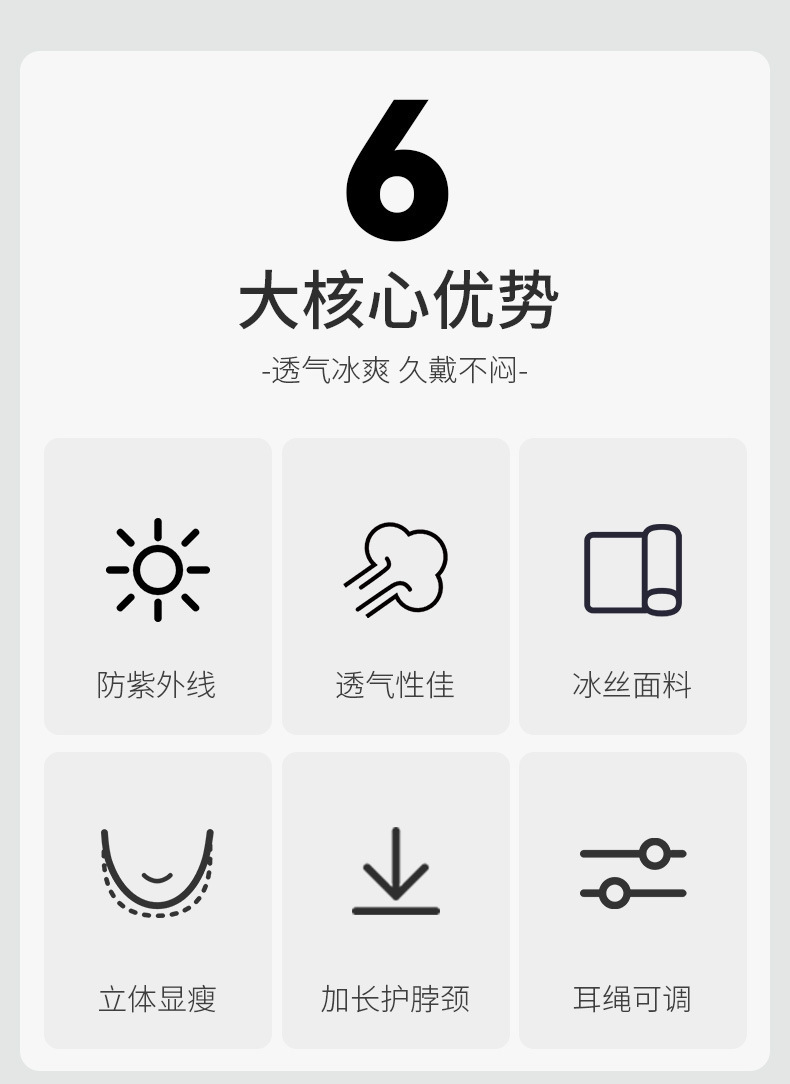 6

大核心优势

-透气冰爽 久戴不闷-

防紫外线

透气性佳

冰丝面料

立体显瘦

加长护脖颈

耳绳可调