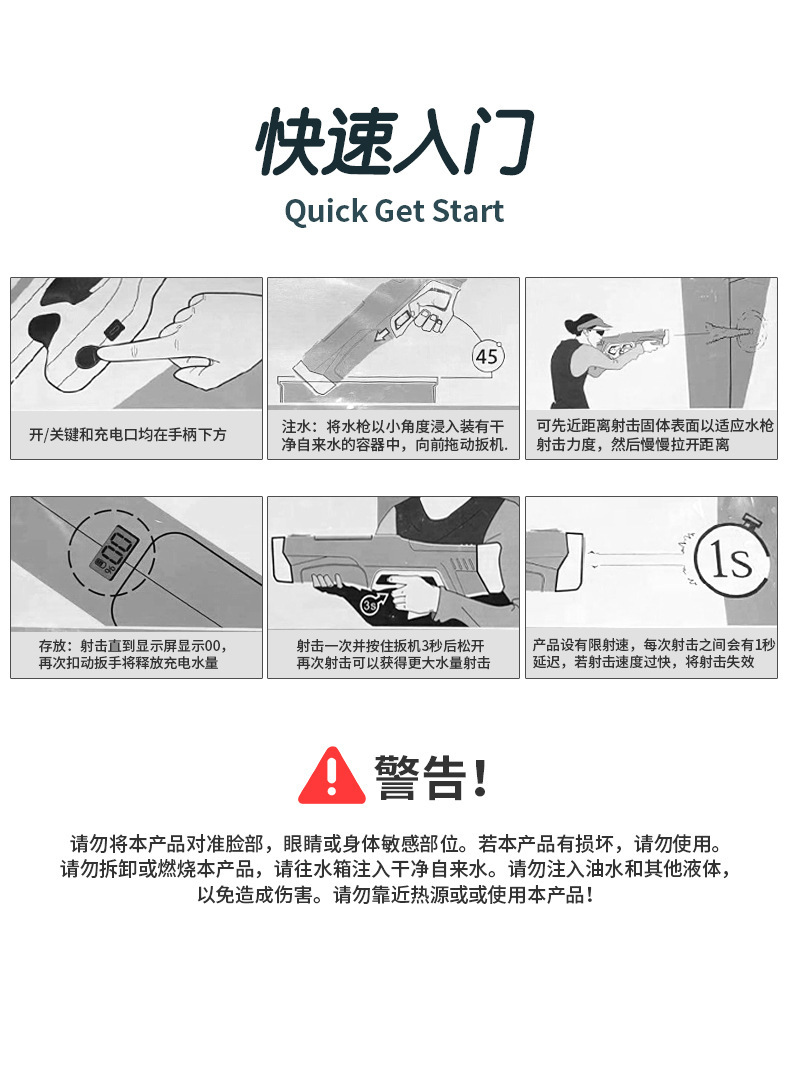 快速入门

Quick Get Start

开/关键和充电口均在手柄下方

45

注水：将水枪以小角度浸入装有干净自来水的容器中，向前拖动扳机.

可先近距离射击固体表面以适应水枪射击力度，然后慢慢拉开距离

00

存放：射击直到显示屏显示00，再次扣动扳手将释放充电水量

3s

射击一次并按住扳机3秒后松开再次射击可以获得更大水量射击

1s

产品设有限射速，每次射击之间会有1秒延迟，若射击速度过快，将射击失效

警告！

请勿将本产品对准脸部，眼睛或身体敏感部位。若本产品有损坏，请勿使用。请勿拆卸或燃烧本产品，请往水箱注入干净自来水。请勿注入油水和其他液体，以免造成伤害。请勿靠近热源或或使用本产品！