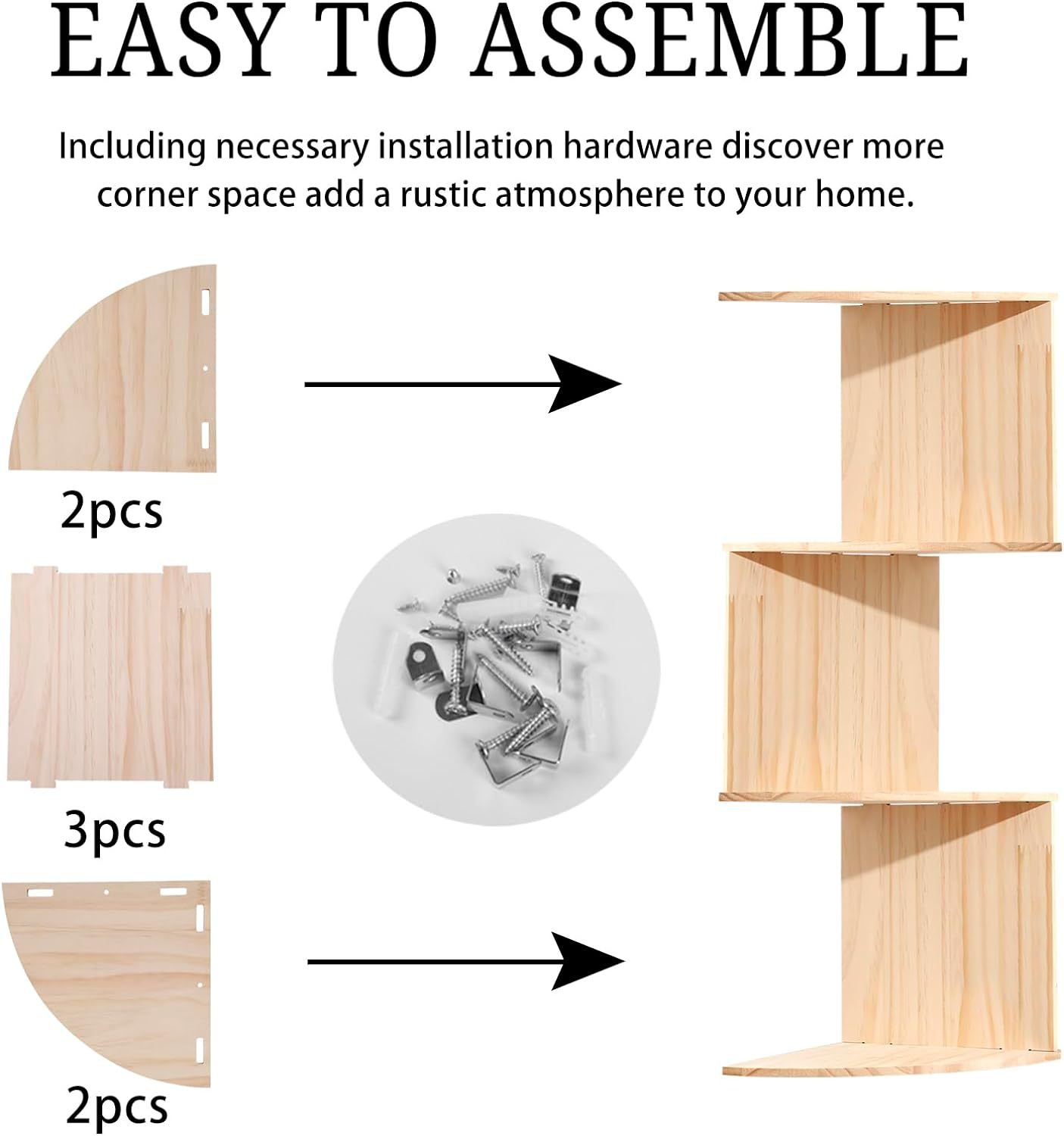 EASY TO ASSEMBLE

Including necessary installation hardware discover more corner space add a rustic atmosphere to your home.

2pcs

3pcs

2pcs