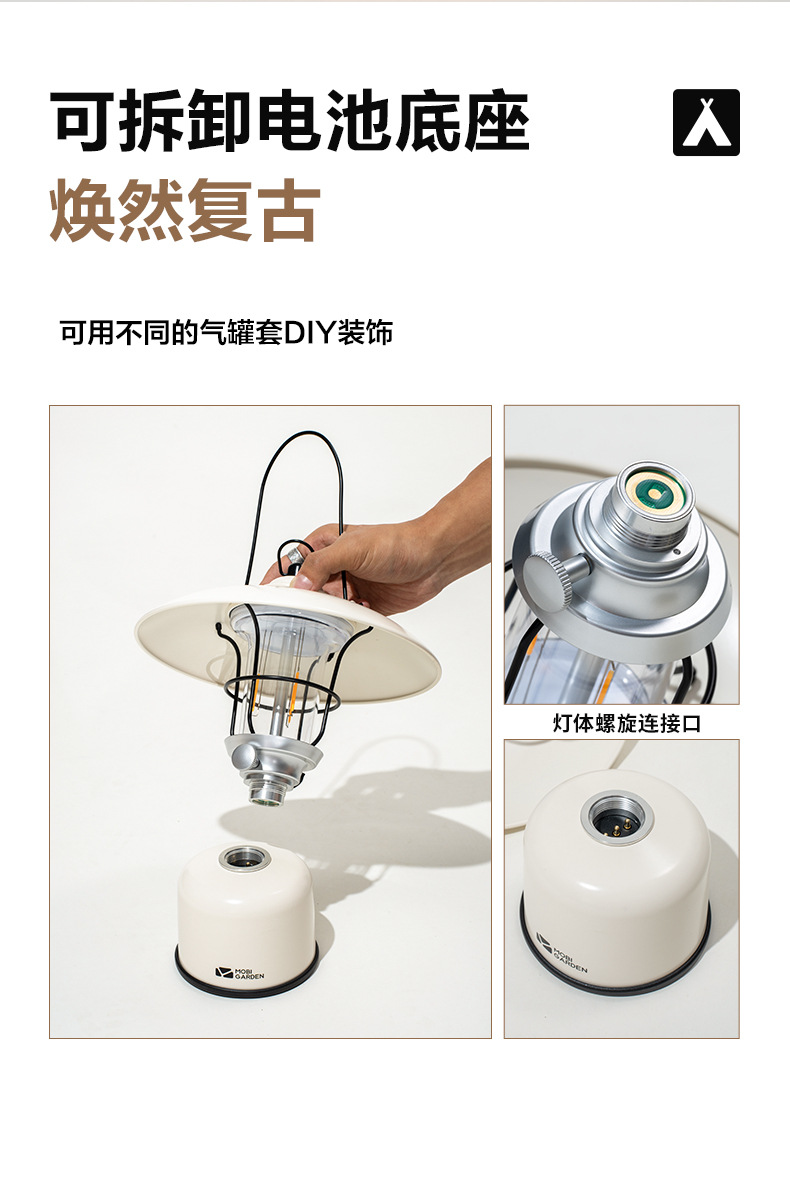 可拆卸电池底座
焕然复古

可用不同的气罐套DIY装饰

MOBI GARDEN

灯体螺旋连接口

MOBI GARDEN