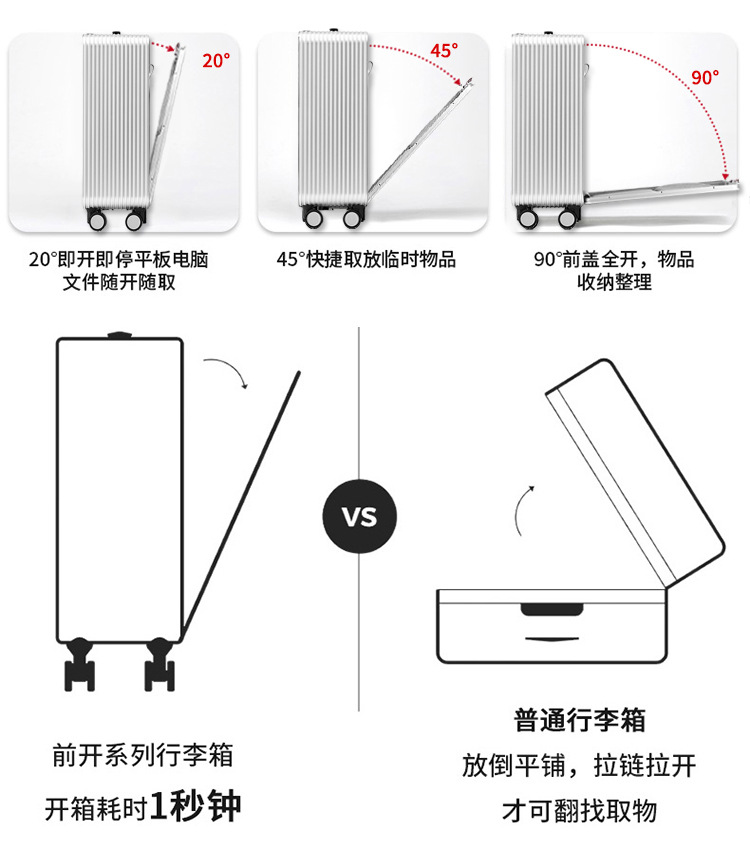 20°

45°

90°

20°即开即停平板电脑文件随开随取

45°快捷取放临时物品

90°前盖全开，物品收纳整理

VS

前开系列行李箱

开箱耗时1秒钟

普通行李箱

放倒平铺，拉链拉开

才可翻找取物