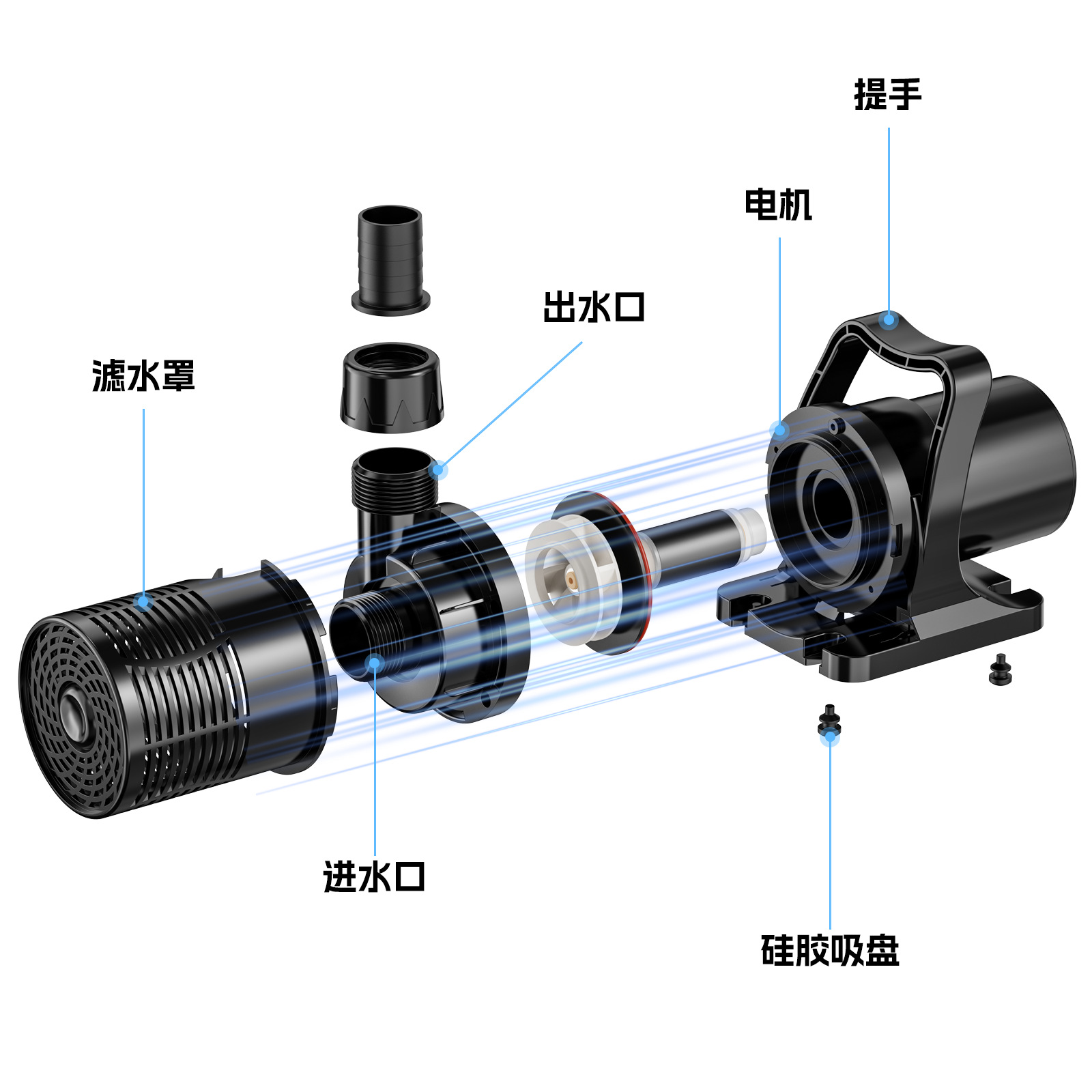 提手

电机

出水口

滤水罩

进水口

硅胶吸盘