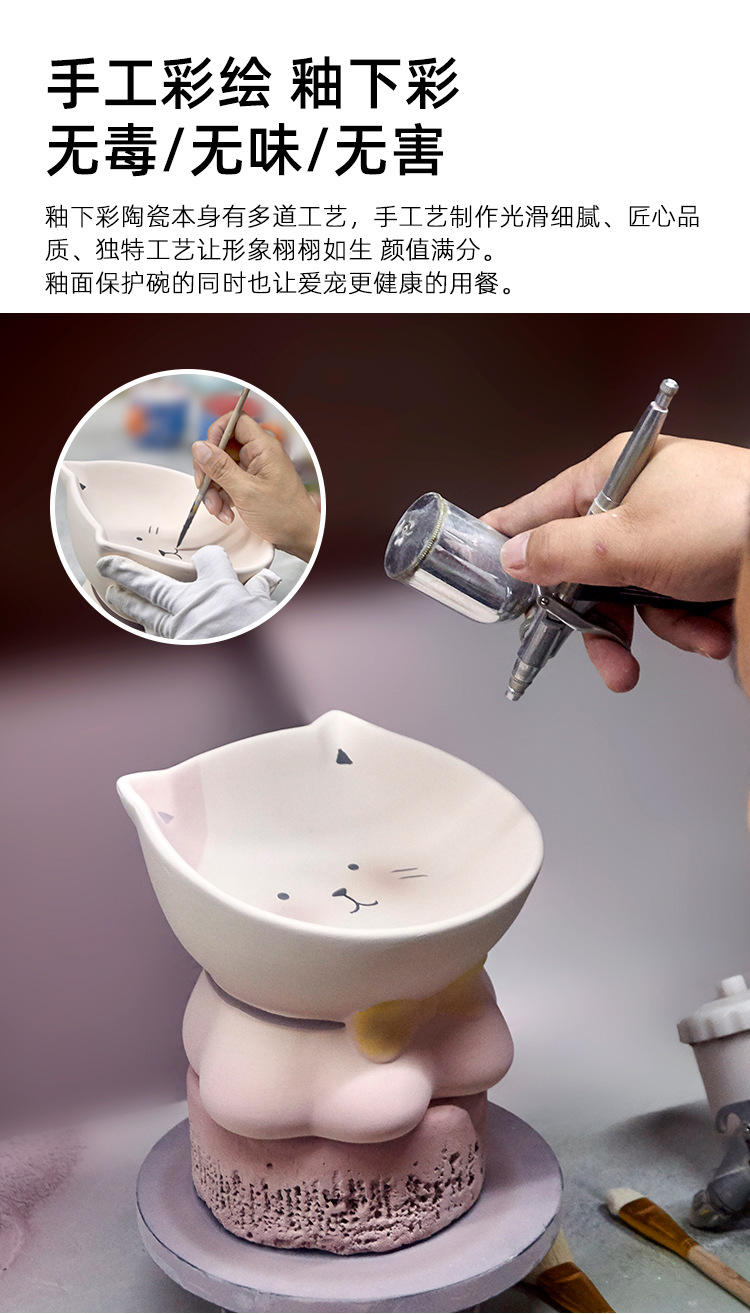 手工彩绘 釉下彩
无毒/无味/无害

釉下彩陶瓷本身有多道工艺，手工艺制作光滑细腻、匠心品质、独特工艺让形象栩栩如生 颜值满分。
釉面保护碗的同时也让爱宠更健康的用餐。