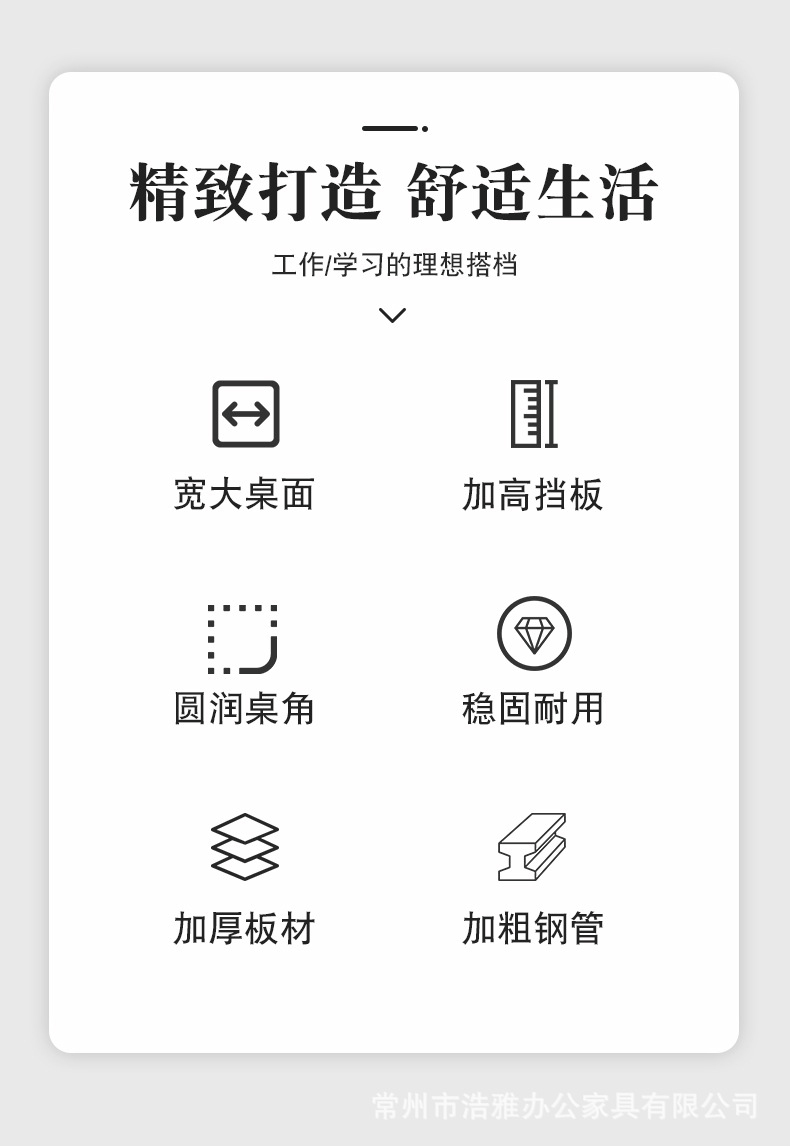 精致打造 舒适生活

工作/学习的理想搭档

宽大桌面

加高挡板

圆润桌角

稳固耐用

加厚板材

加粗钢管

常州市浩雅办公家具有限公司