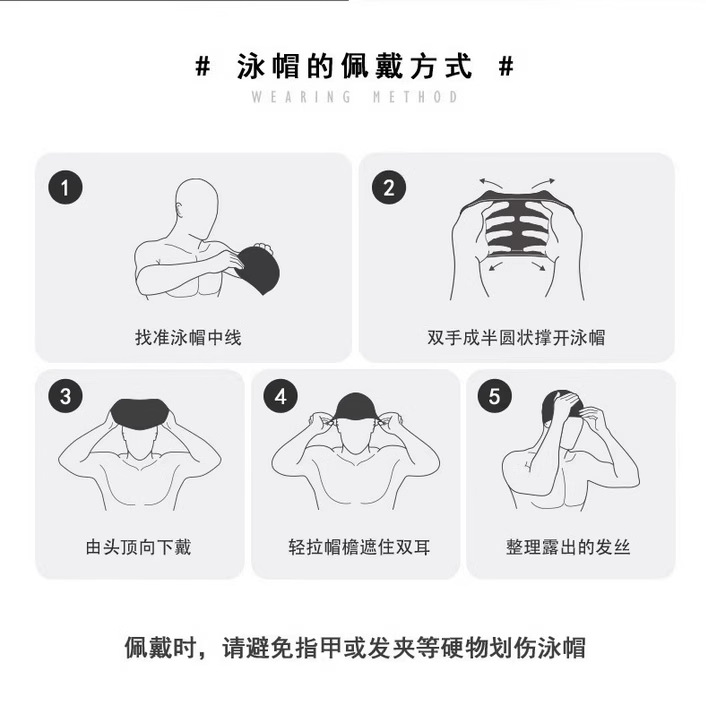 # 泳帽的佩戴方式 #
WEARING METHOD

1
找准泳帽中线

2
双手成半圆状撑开泳帽

3
由头顶向下戴

4
轻拉帽檐遮住双耳

5
整理露出的发丝

佩戴时，请避免指甲或发夹等硬物划伤泳帽