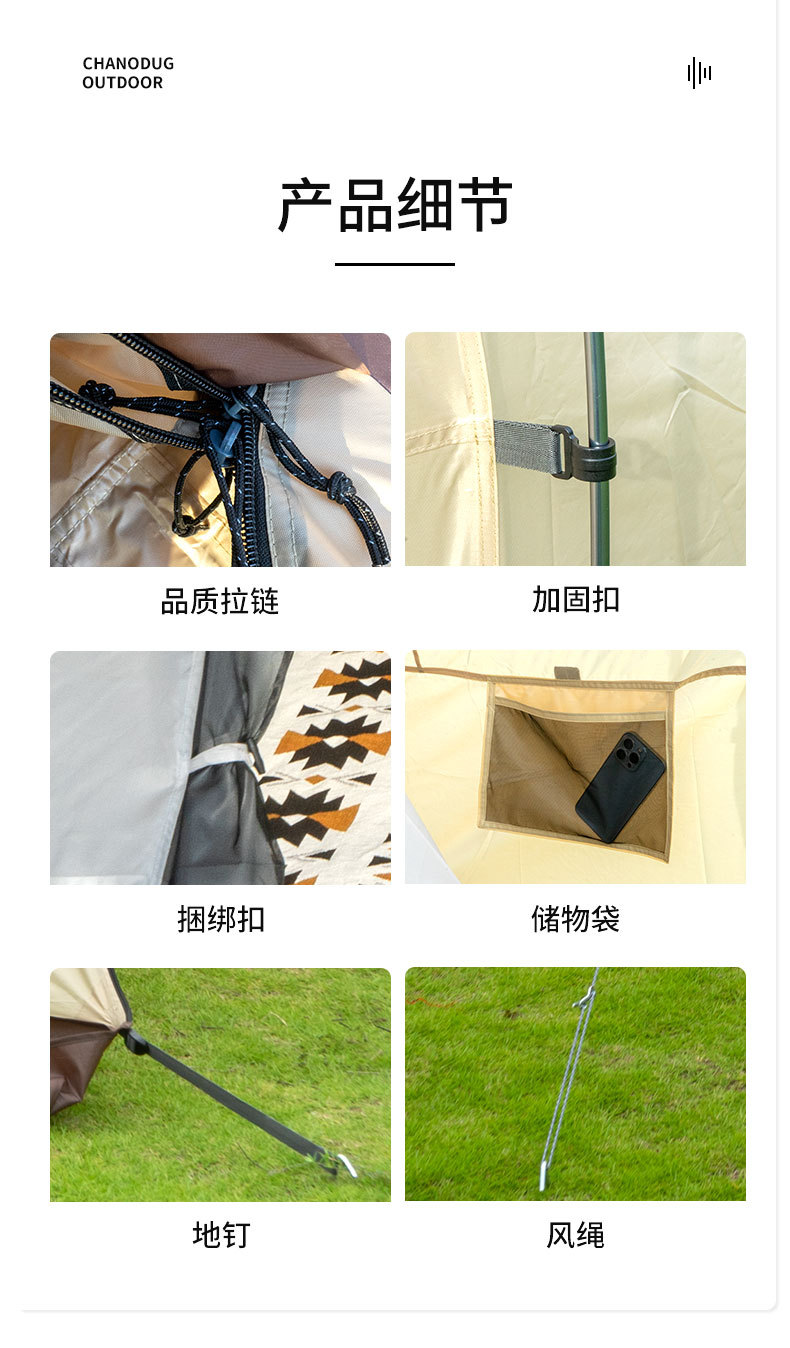 CHANODUG
OUTDOOR

产品细节

品质拉链

加固扣

捆绑扣

储物袋

地钉

风绳