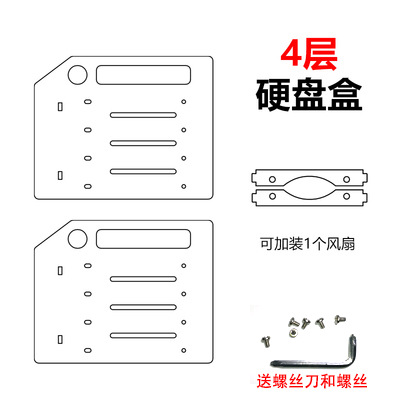 4层
硬盘盒

可加装1个风扇

送螺丝刀和螺丝