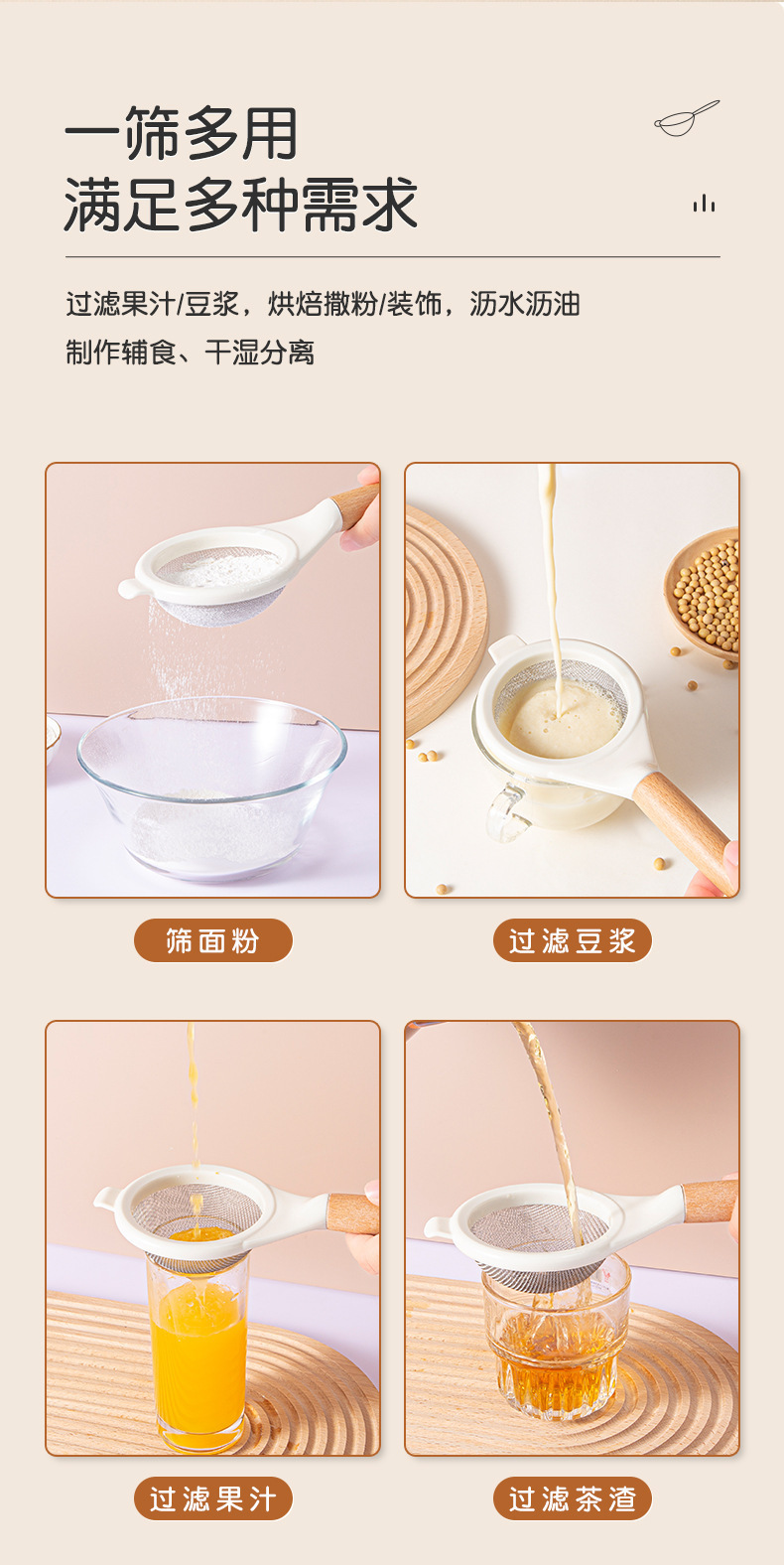 一筛多用
满足多种需求

过滤果汁/豆浆，烘焙撒粉/装饰，沥水沥油
制作辅食、干湿分离

筛面粉

过滤豆浆

过滤果汁

过滤茶渣