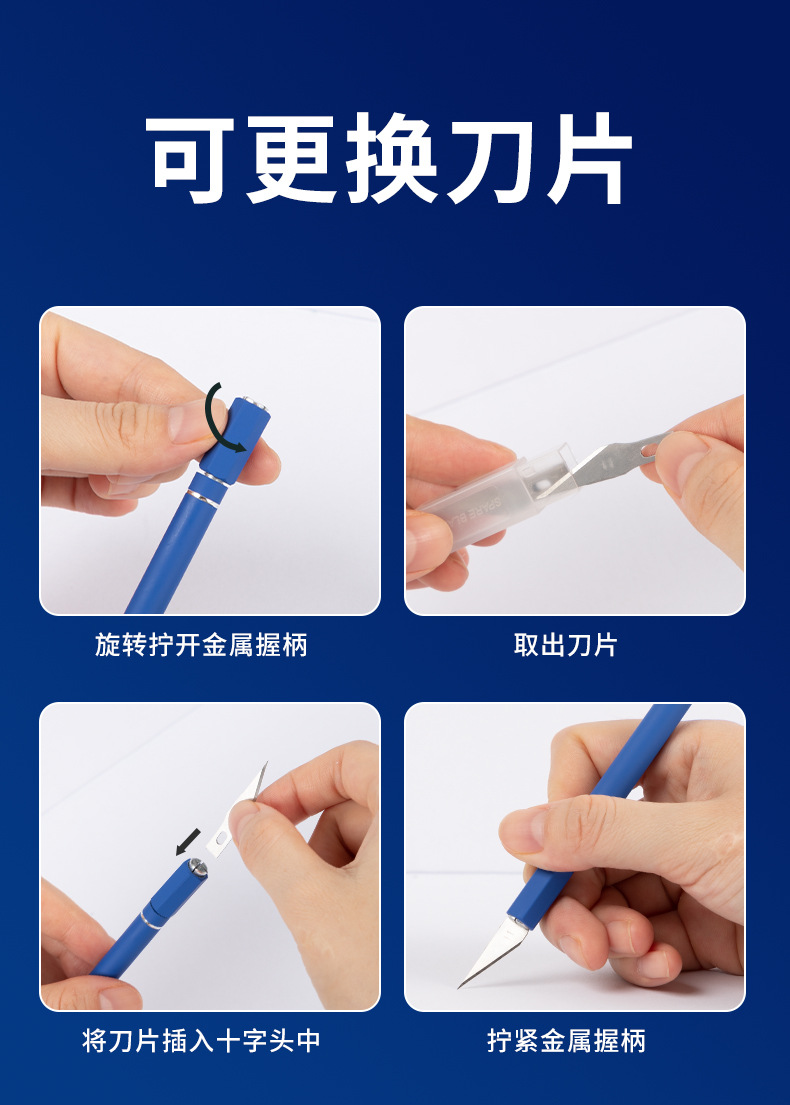 可更换刀片

旋转拧开金属握柄

取出刀片

将刀片插入十字头中

拧紧金属握柄