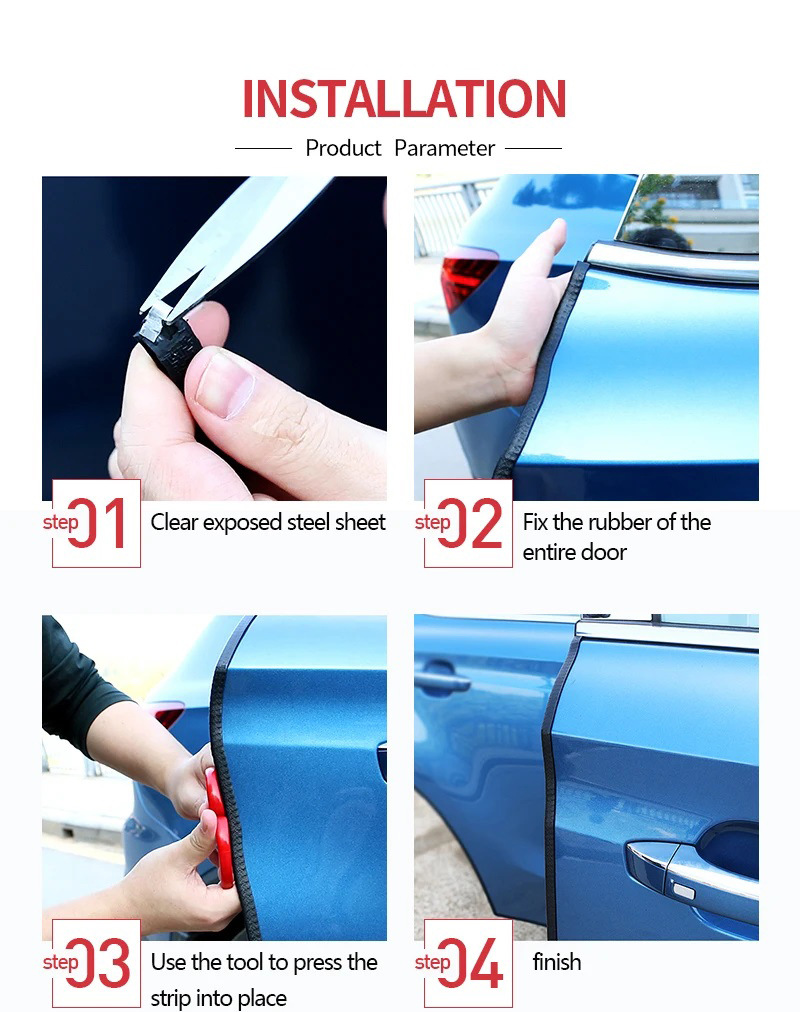 INSTALLATION

Product Parameter

step 01 Clear exposed steel sheet

step 02 Fix the rubber of the entire door

step 03 Use the tool to press the strip into place

step 04 finish