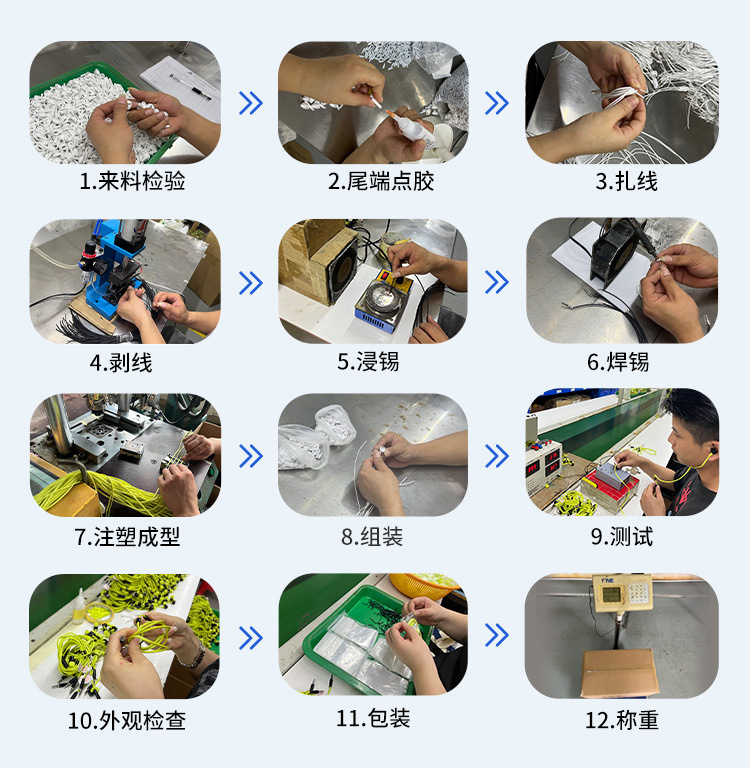 1.来料检验

2.尾端点胶

3.扎线

4.剥线

5.浸锡

6.焊锡

7.注塑成型

8.组装

9.测试

10.外观检查

11.包装

12.称重