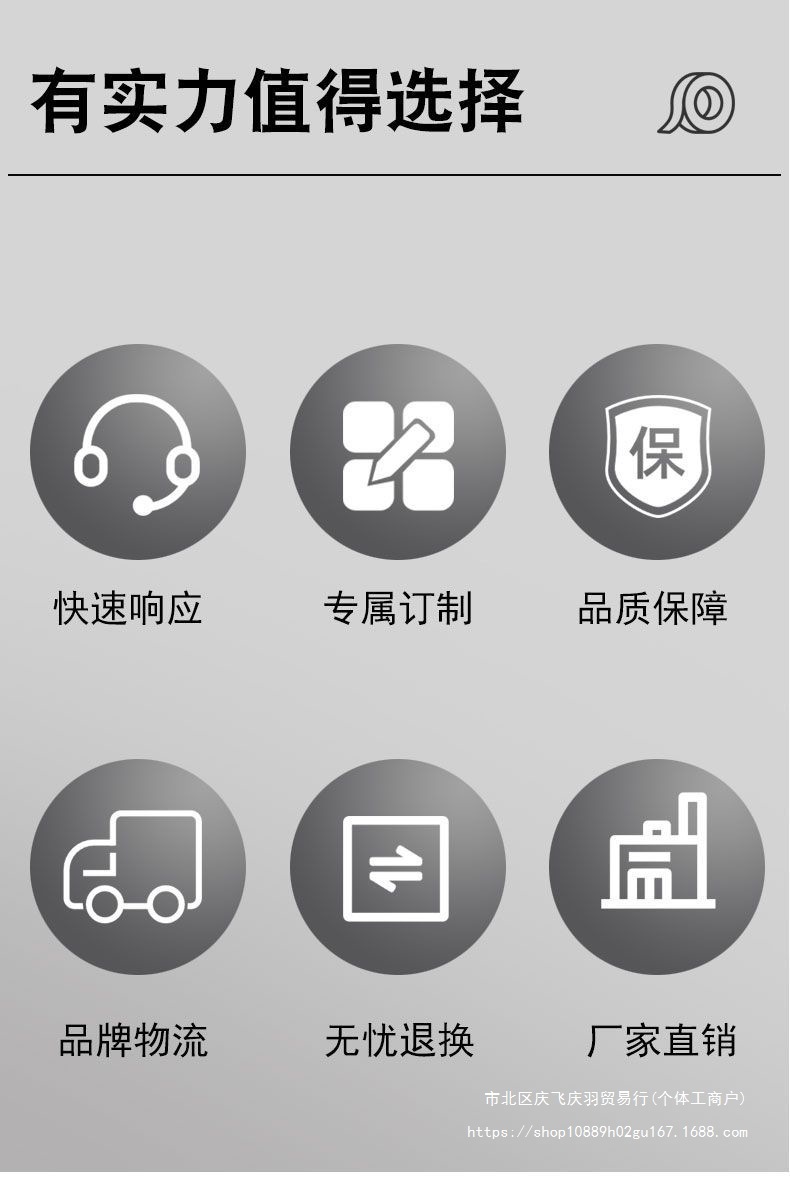 有实力值得选择

保

快速响应

专属订制

品质保障

品牌物流

无忧退换

厂家直销

市北区庆飞庆羽贸易行(个体工商户)
https://shop10889h02gu167.1688.com