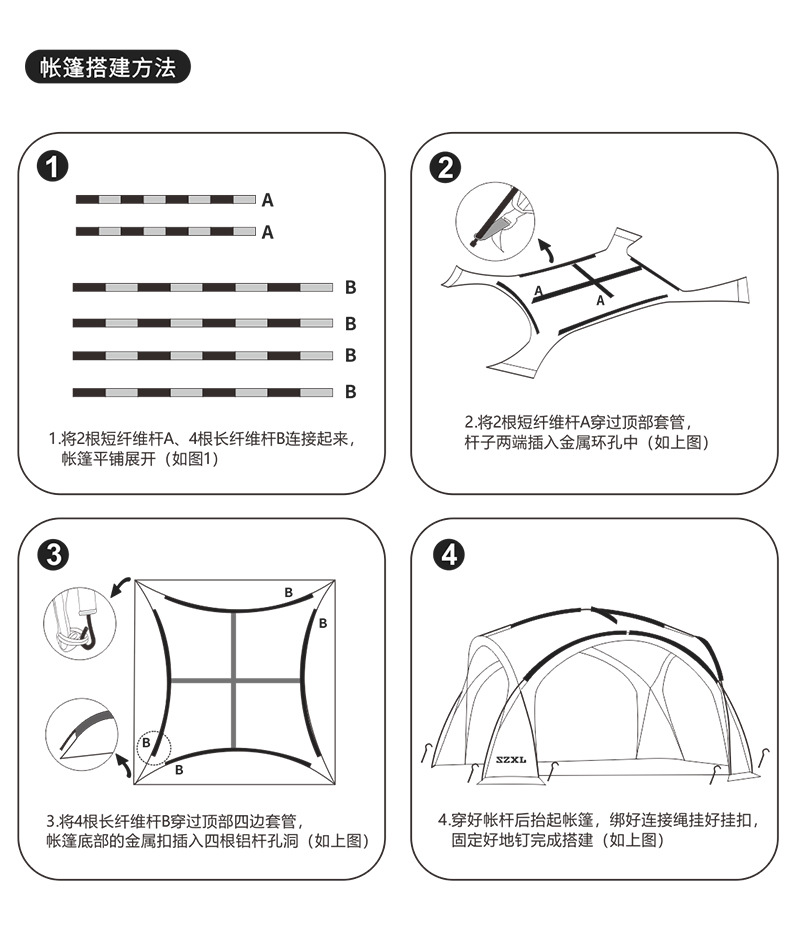 帐篷搭建方法

1

A
A

B
B
B
B

1.将2根短纤维杆A、4根长纤维杆B连接起来，帐篷平铺展开（如图1）

2

A
A

2.将2根短纤维杆A穿过顶部套管，杆子两端插入金属环孔中（如上图）

3

B
B
B
B

3.将4根长纤维杆B穿过顶部四边套管，帐篷底部的金属扣插入四根铝杆孔洞（如上图）

4

SZXL

4.穿好帐杆后抬起帐篷，绑好连接绳挂好挂扣，固定好地钉完成搭建（如上图）