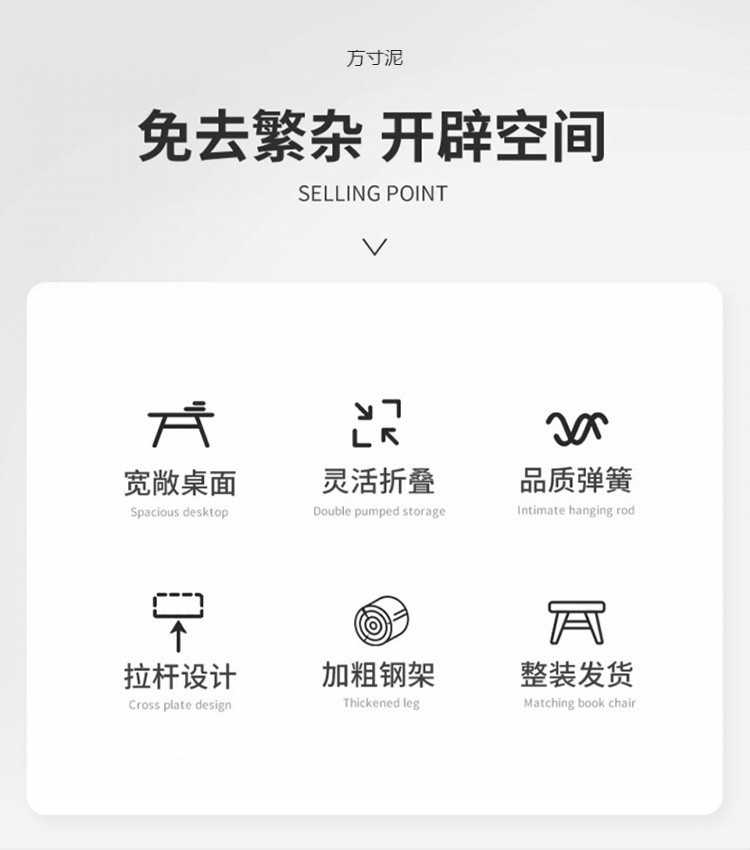 方寸泥

免去繁杂 开辟空间

SELLING POINT

宽敞桌面
Spacious desktop

灵活折叠
Double pumped storage

品质弹簧
Intimate hanging rod

拉杆设计
Cross plate design

加粗钢架
Thickened leg

整装发货
Matching book chair