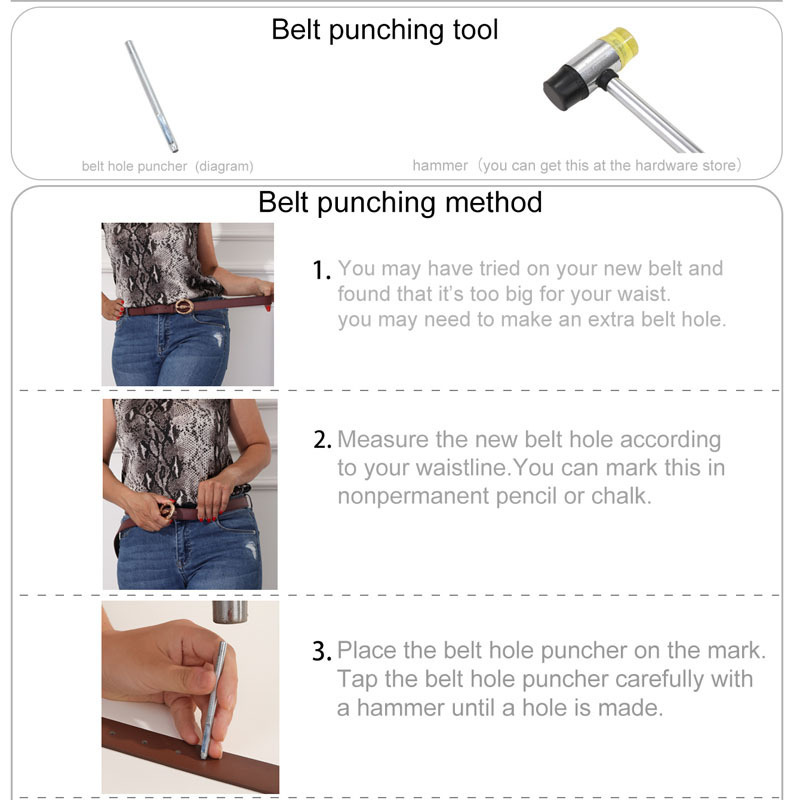 Belt punching tool

belt hole puncher (diagram)

hammer (you can get this at the hardware store)

Belt punching method

1. You may have tried on your new belt and found that it's too big for your waist. you may need to make an extra belt hole.

2. Measure the new belt hole according to your waistline.You can mark this in nonpermanent pencil or chalk.

3. Place the belt hole puncher on the mark. Tap the belt hole puncher carefully with a hammer until a hole is made.