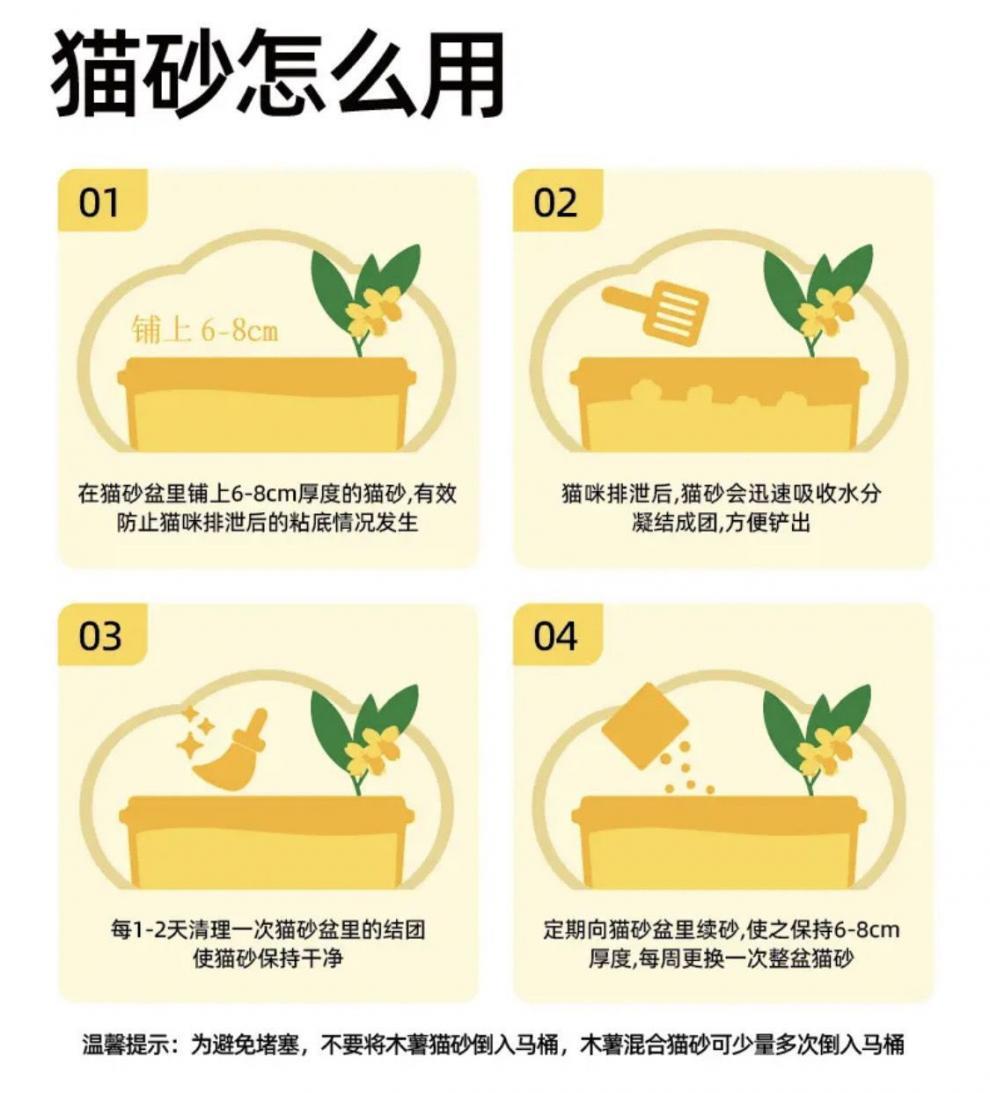 猫砂怎么用

01

铺上 6-8cm

在猫砂盆里铺上6-8cm厚度的猫砂,有效防止猫咪排泄后的粘底情况发生

02

猫咪排泄后,猫砂会迅速吸收水分凝结成团,方便铲出

03

每1-2天清理一次猫砂盆里的结团使猫砂保持干净

04

定期向猫砂盆里续砂,使之保持6-8cm厚度,每周更换一次整盆猫砂

温馨提示：为避免堵塞，不要将木薯猫砂倒入马桶，木薯混合猫砂可少量多次倒入马桶