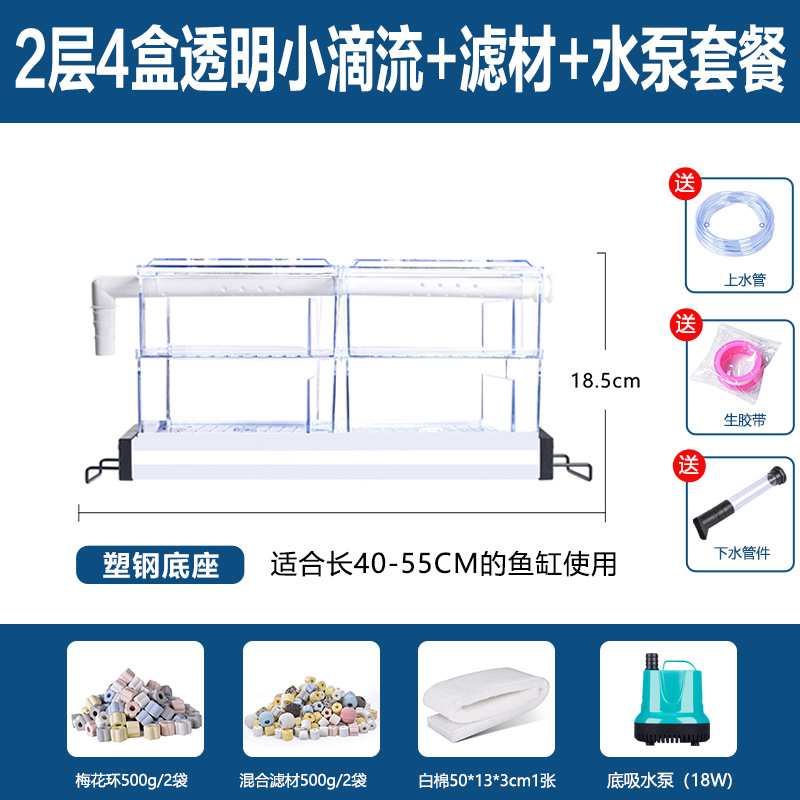 2层4盒透明小滴流+滤材+水泵套餐

18.5cm

送
上水管

送
生胶带

送
下水管件

塑钢底座

适合长40-55CM的鱼缸使用

梅花环500g/2袋

混合滤材500g/2袋

白棉50*13*3cm1张

底吸水泵（18W）