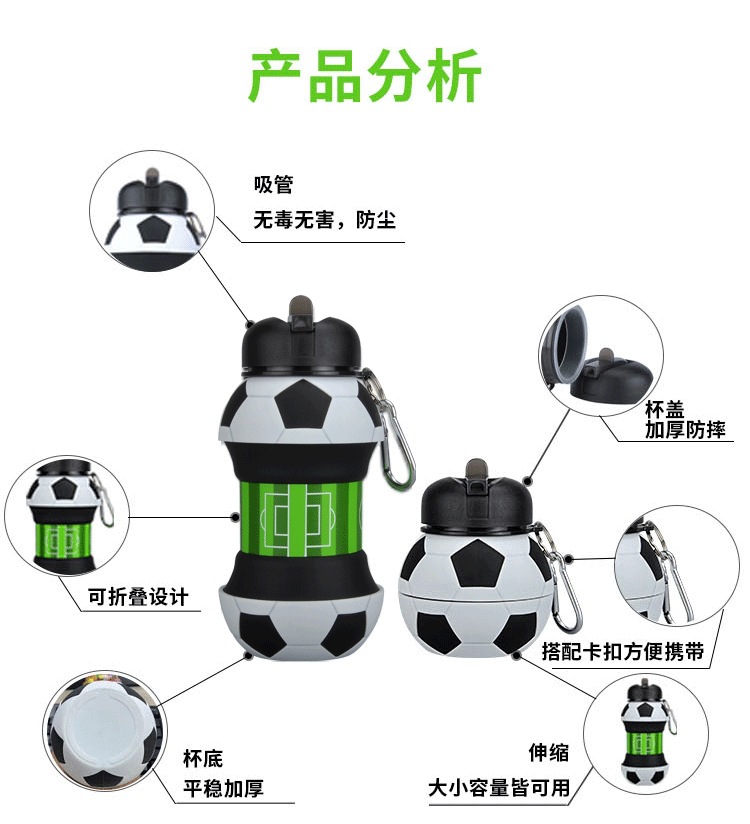 产品分析

吸管
无毒无害，防尘

杯盖
加厚防摔

可折叠设计

搭配卡扣方便携带

杯底
平稳加厚

伸缩
大小容量皆可用