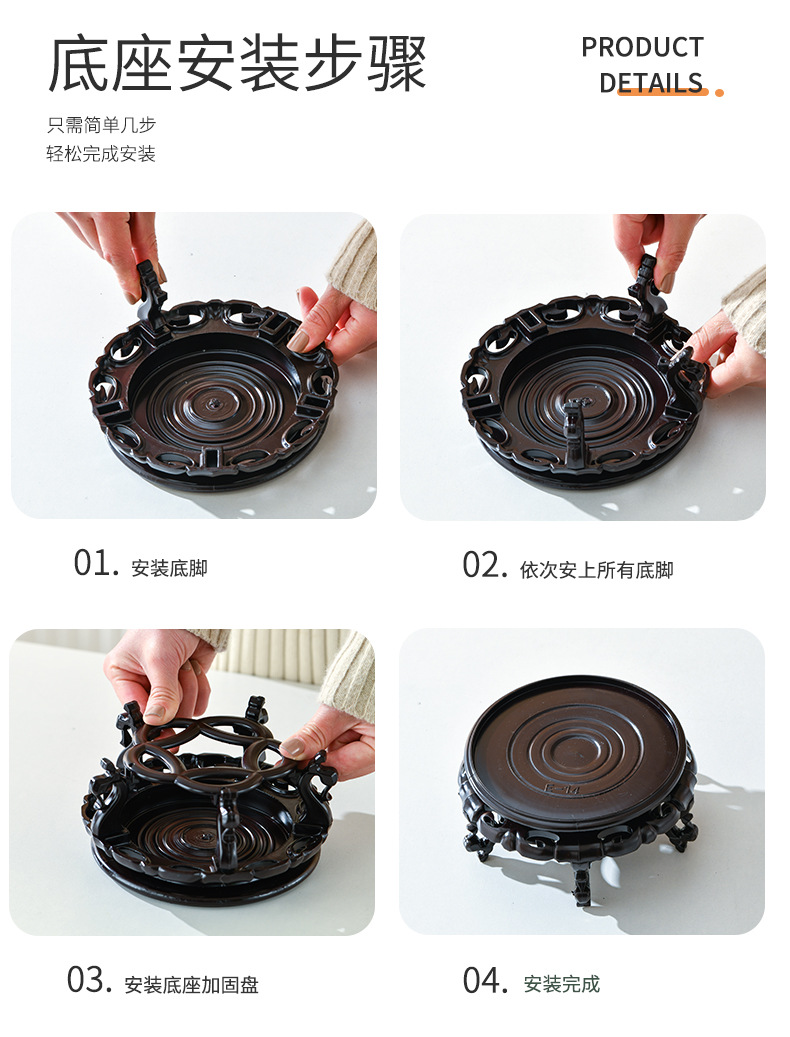 底座安装步骤

PRODUCT
DETAILS

只需简单几步
轻松完成安装

01. 安装底脚

02. 依次安上所有底脚

03. 安装底座加固盘

04. 安装完成