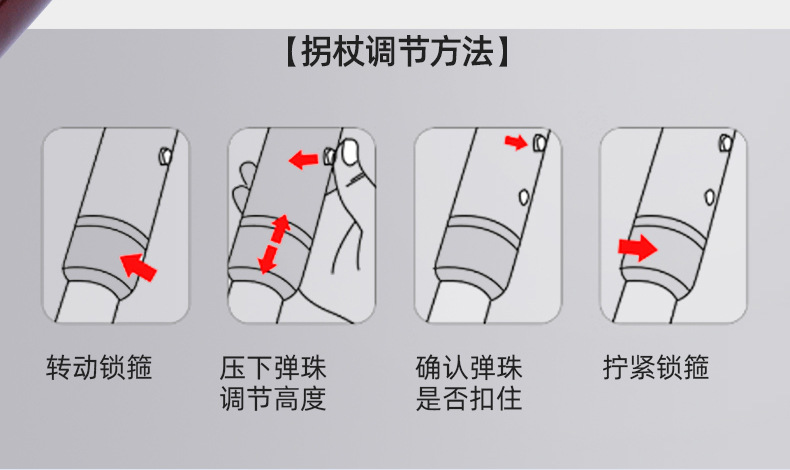 【拐杖调节方法】

转动锁箍

压下弹珠
调节高度

确认弹珠
是否扣住

拧紧锁箍