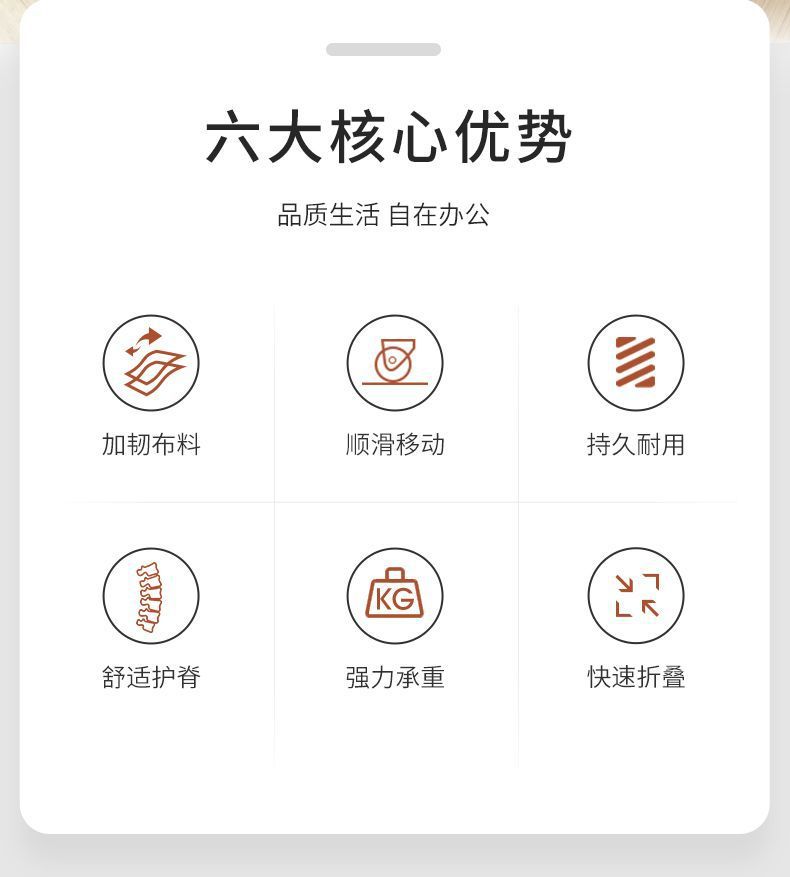 六大核心优势

品质生活 自在办公

加韧布料

顺滑移动

持久耐用

舒适护脊

KG

强力承重

快速折叠