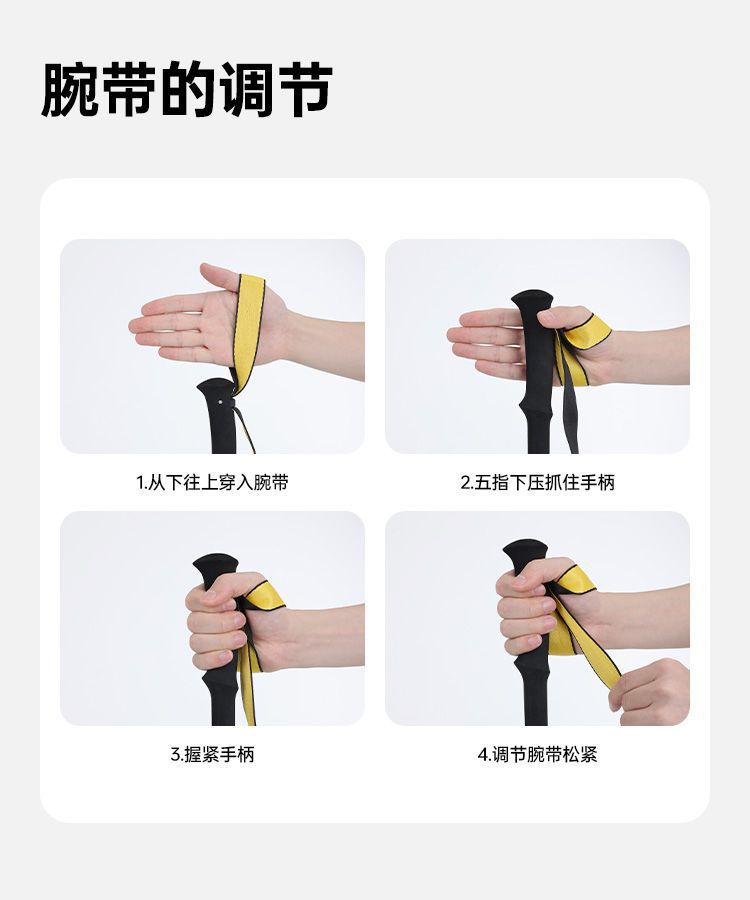 腕带的调节

1.从下往上穿入腕带

2.五指下压抓住手柄

3.握紧手柄

4.调节腕带松紧