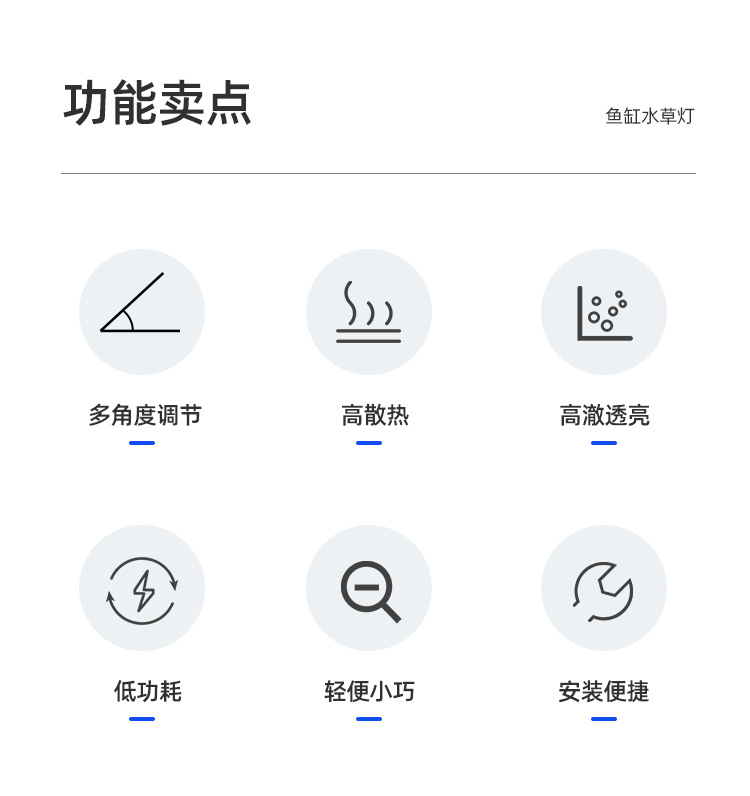 功能卖点

鱼缸水草灯

多角度调节

高散热

高澈透亮

低功耗

轻便小巧

安装便捷