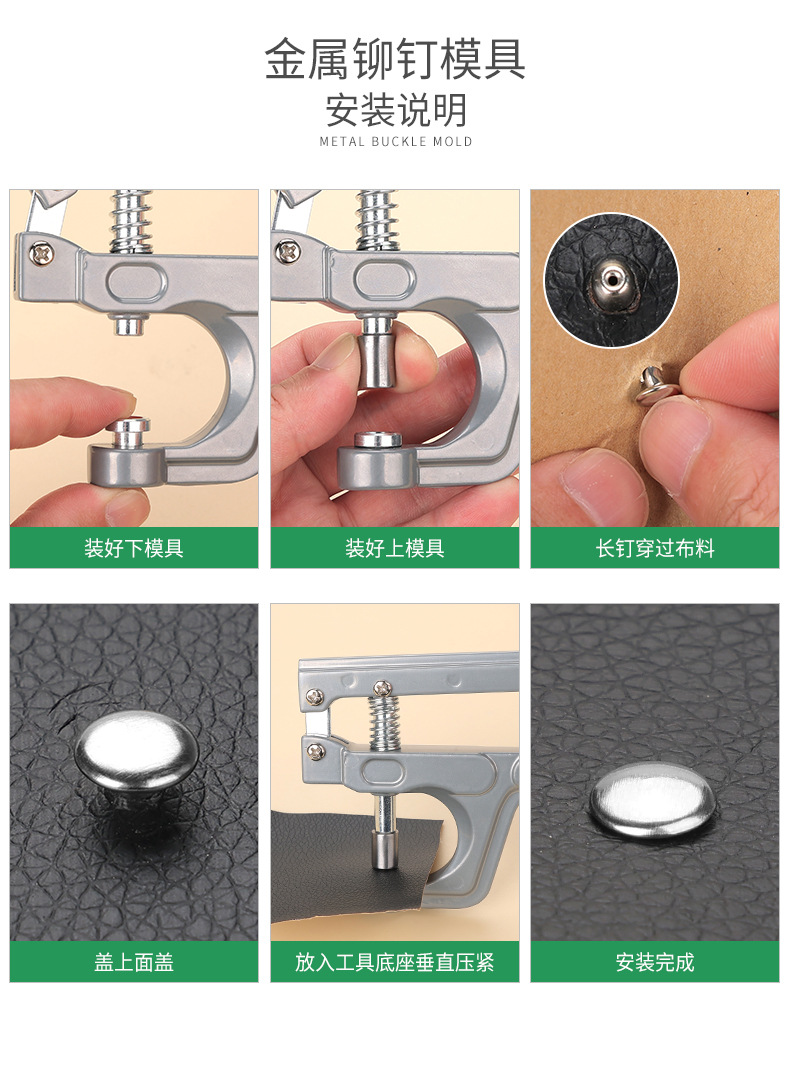 金属铆钉模具
安装说明
METAL BUCKLE MOLD

装好下模具

装好上模具

长钉穿过布料

盖上面盖

放入工具底座垂直压紧

安装完成