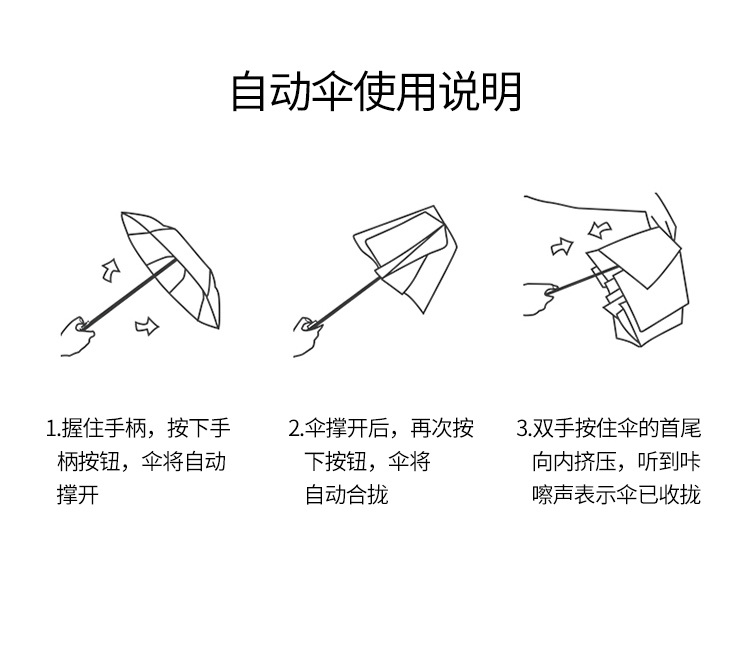 自动伞使用说明

1.握住手柄，按下手柄按钮，伞将自动撑开

2.伞撑开后，再次按下按钮，伞将自动合拢

3.双手按住伞的首尾向内挤压，听到咔嚓声表示伞已收拢