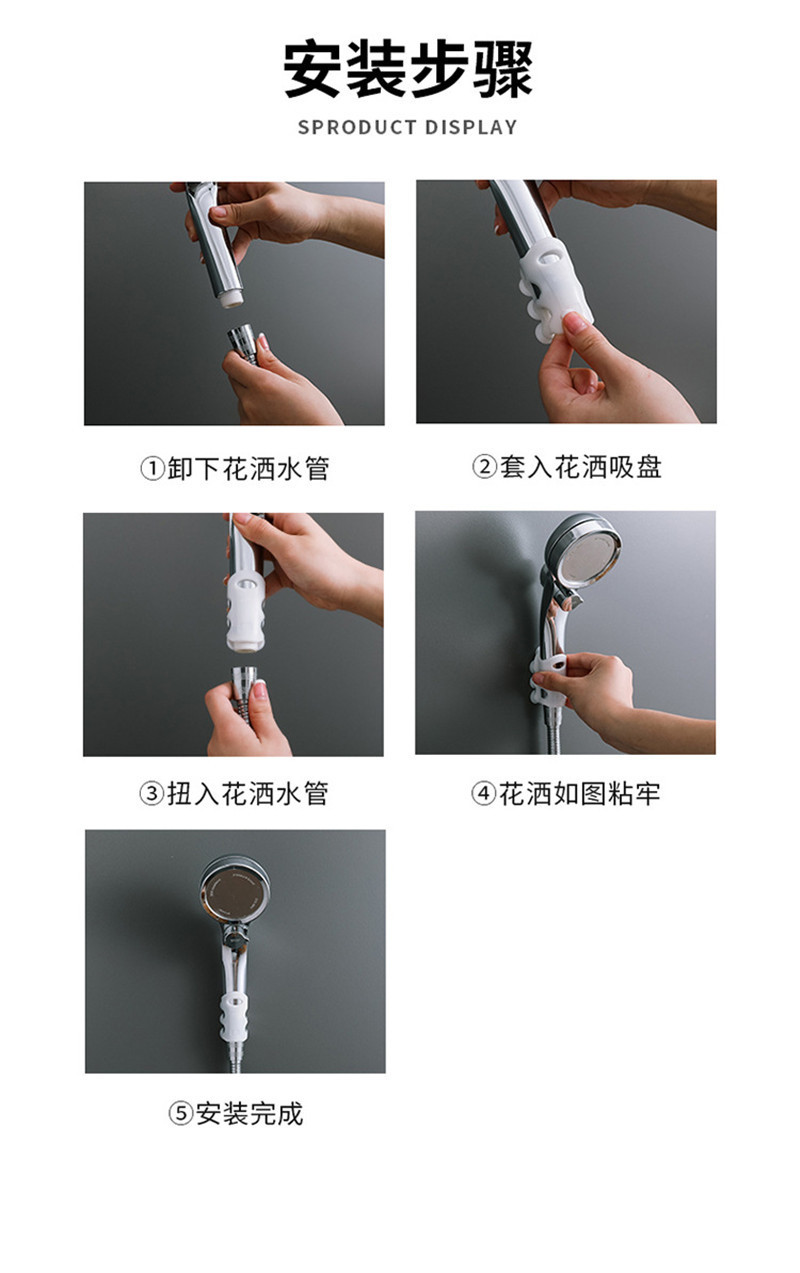 安装步骤

SPRODUCT DISPLAY

①卸下花洒水管

②套入花洒吸盘

③扭入花洒水管

④花洒如图粘牢

⑤安装完成