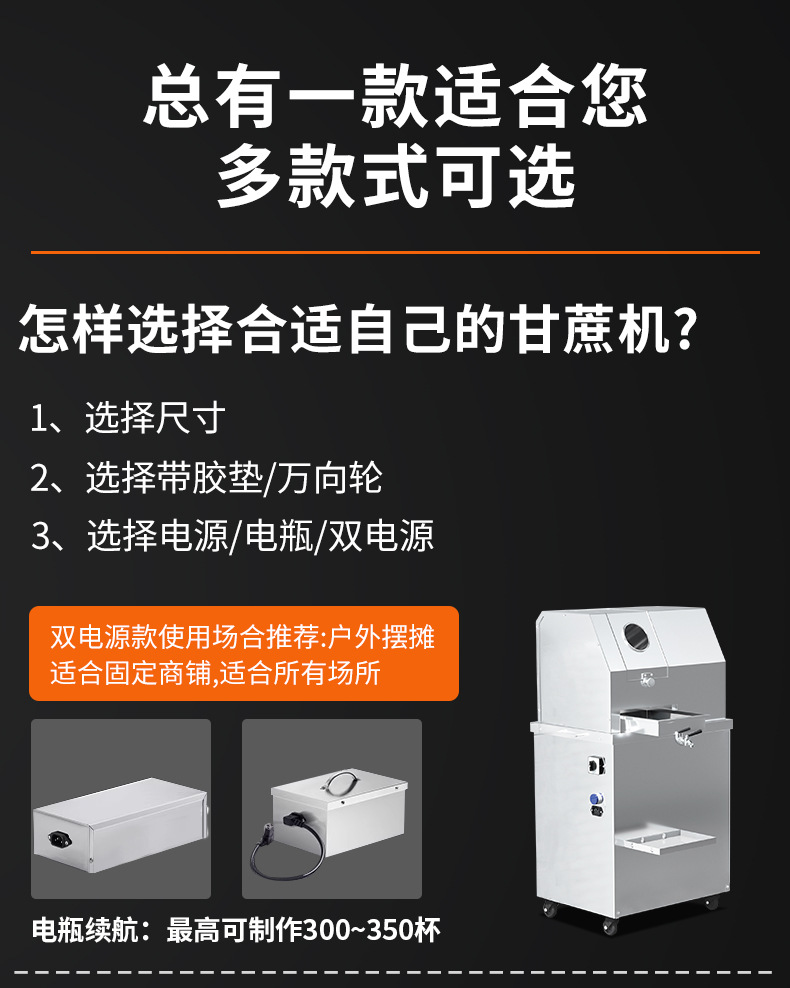 总有一款适合您
多款式可选

怎样选择合适自己的甘蔗机?

1、选择尺寸
2、选择带胶垫/万向轮
3、选择电源/电瓶/双电源

双电源款使用场合推荐:户外摆摊
适合固定商铺,适合所有场所

电瓶续航：最高可制作300~350杯