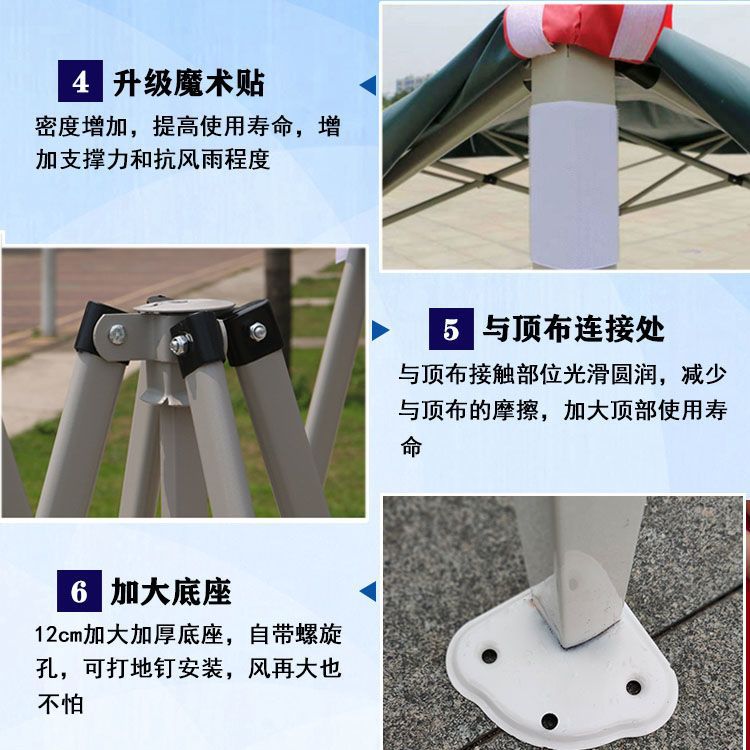 4 升级魔术贴

密度增加，提高使用寿命，增加支撑力和抗风雨程度

5 与顶布连接处

与顶布接触部位光滑圆润，减少与顶布的摩擦，加大顶部使用寿命

6 加大底座

12cm加大加厚底座，自带螺旋孔，可打地钉安装，风再大也不怕