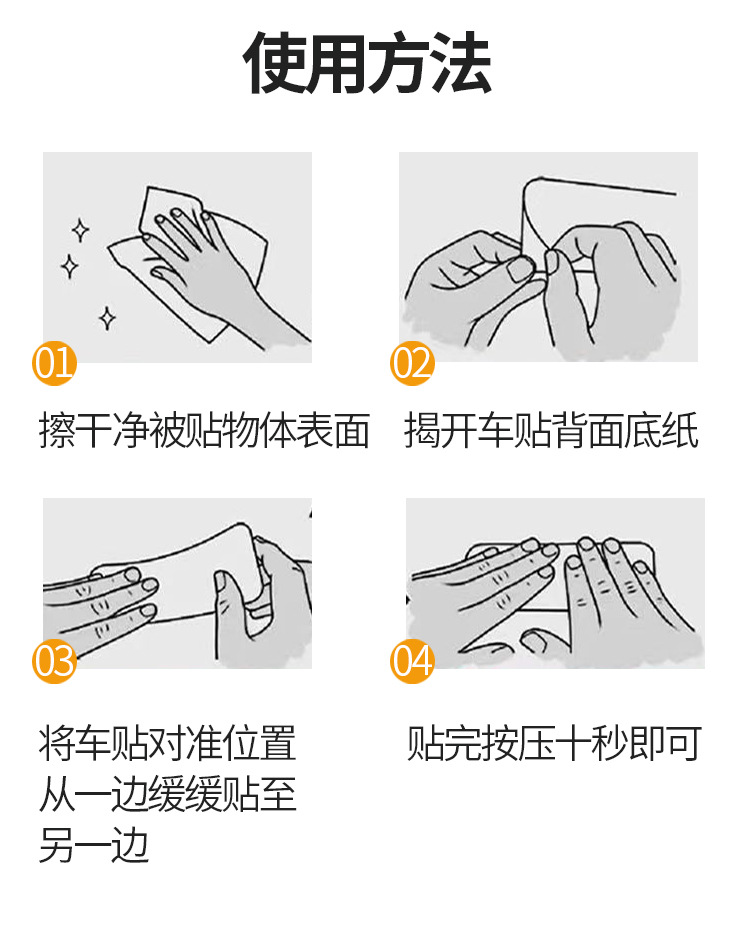 使用方法

01

擦干净被贴物体表面

02

揭开车贴背面底纸

03

将车贴对准位置从一边缓缓贴至另一边

04

贴完按压十秒即可