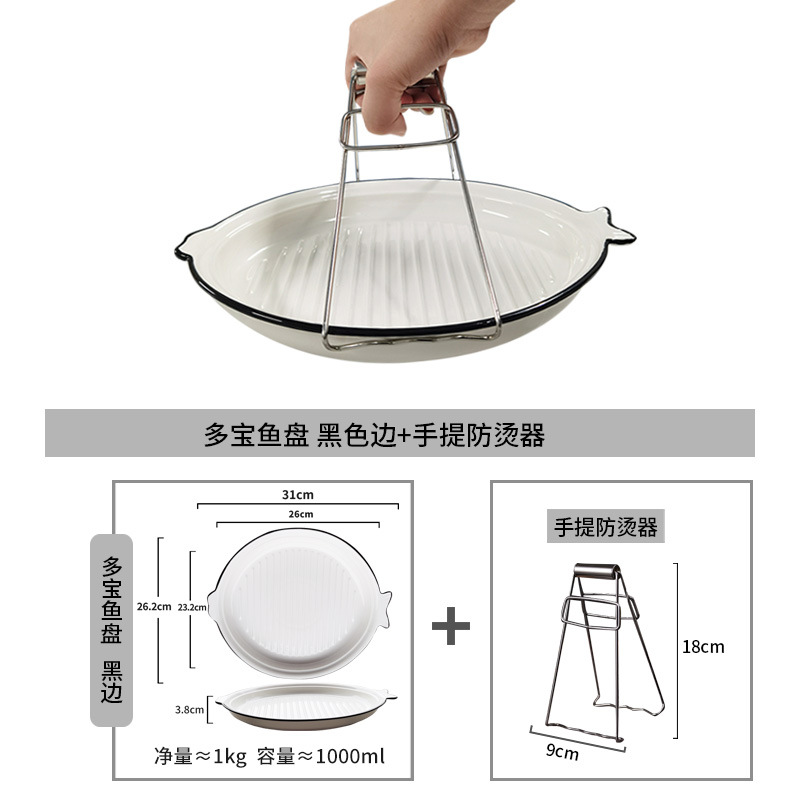 多宝鱼盘 黑色边+手提防烫器

多宝鱼盘 黑边

31cm
26cm
26.2cm
23.2cm
3.8cm

净量≈1kg 容量≈1000ml

+

手提防烫器

18cm
9cm