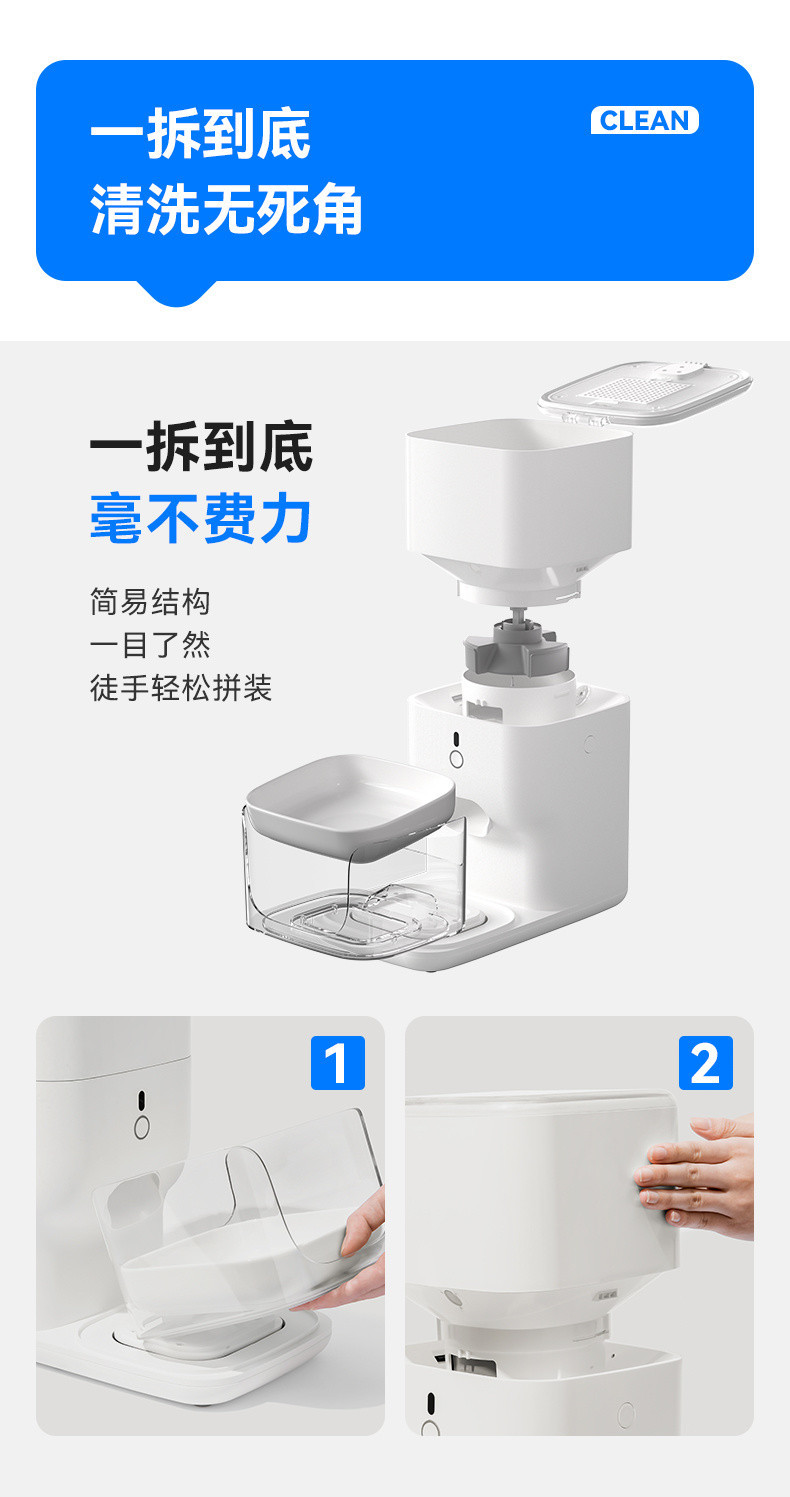 一拆到底
清洗无死角

CLEAN

一拆到底
毫不费力

简易结构
一目了然
徒手轻松拼装

1

2