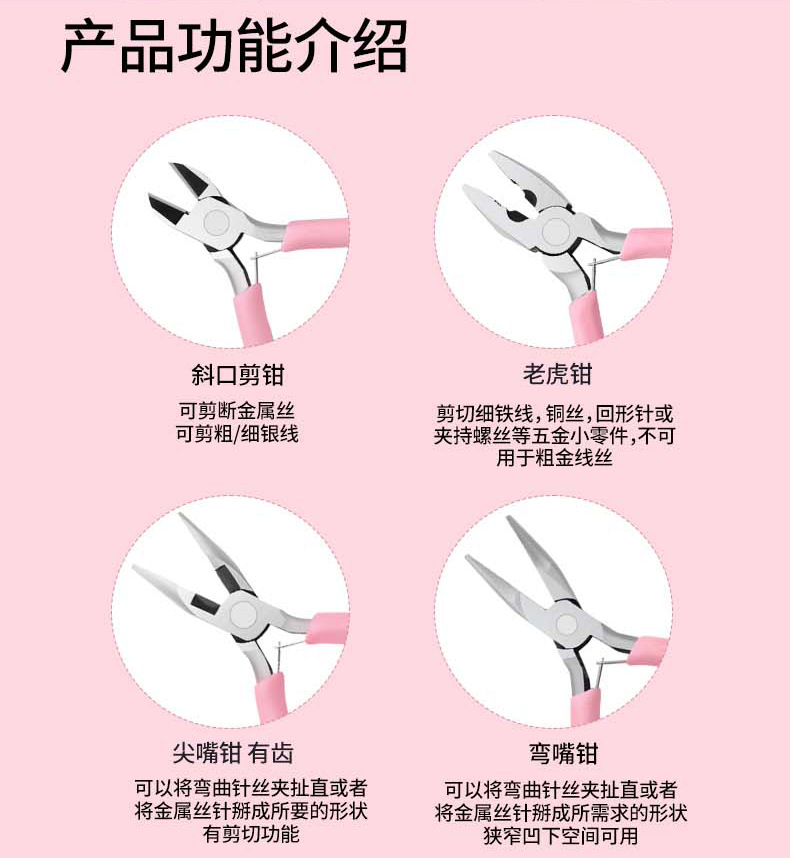 产品功能介绍

斜口剪钳

可剪断金属丝
可剪粗/细银线

老虎钳

剪切细铁线，铜丝，回形针或夹持螺丝等五金小零件，不可用于粗金线丝

尖嘴钳 有齿

可以将弯曲针丝夹扯直或者将金属丝针掰成所要的形状
有剪切功能

弯嘴钳

可以将弯曲针丝夹扯直或者将金属丝针掰成所需求的形状
狭窄凹下空间可用