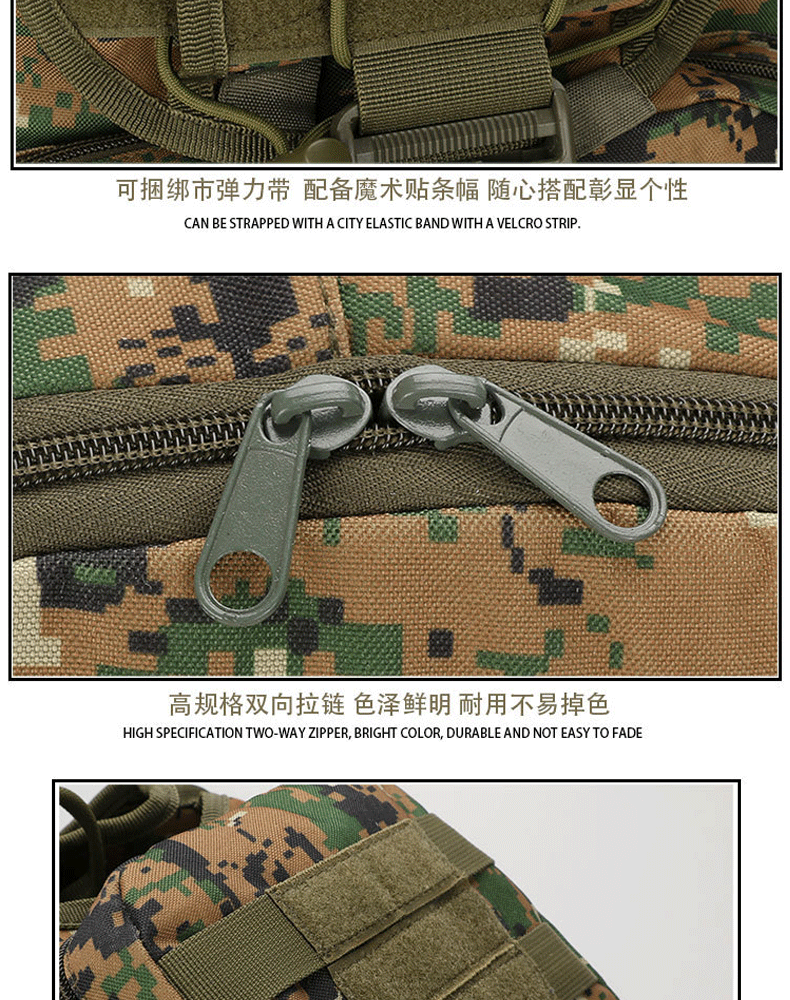 可捆绑市弹力带 配备魔术贴条幅 随心搭配彰显个性
CAN BE STRAPPED WITH A CITY ELASTIC BAND WITH A VELCRO STRIP.

高规格双向拉链 色泽鲜明 耐用不易掉色
HIGH SPECIFICATION TWO-WAY ZIPPER, BRIGHT COLOR, DURABLE AND NOT EASY TO FADE